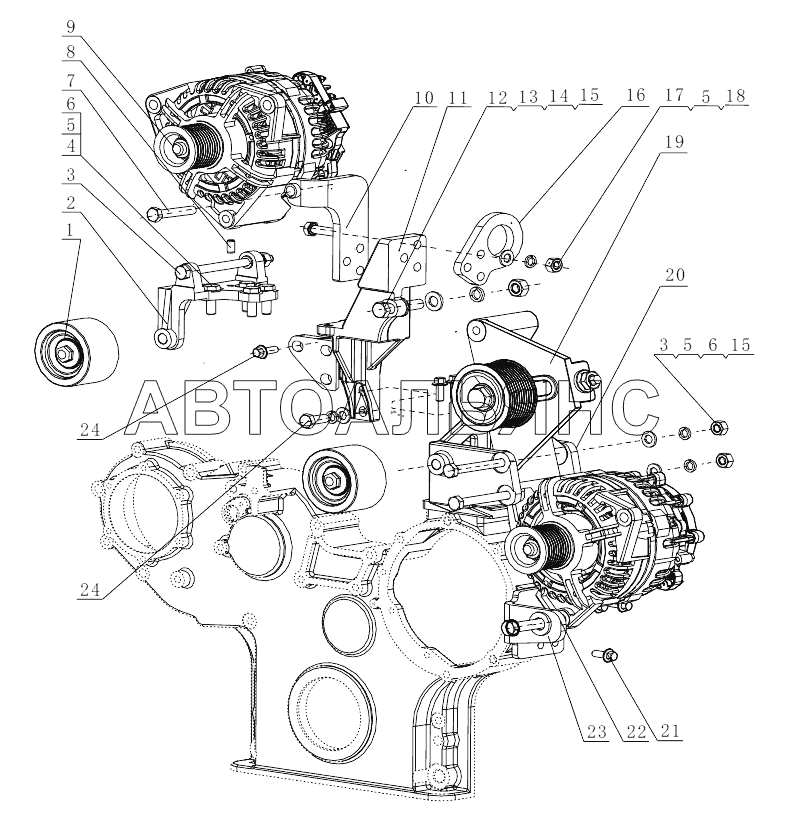 9
8
7
6
5
4
3
2
1
10
11
12 13 14 15
16
17 5 18
19
20
3 5 6 15
24
24
23
22
21
АВТОАЛЬЯНС