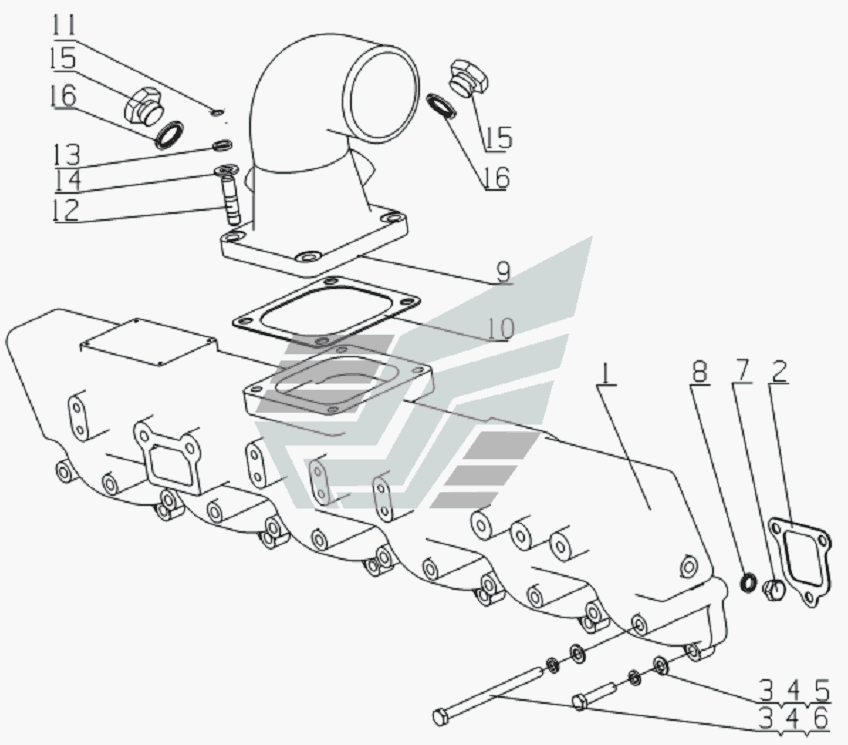 11
15
16
13
14
12
15
16
9
10
1
8
7
2
3 4 5
3 4 6