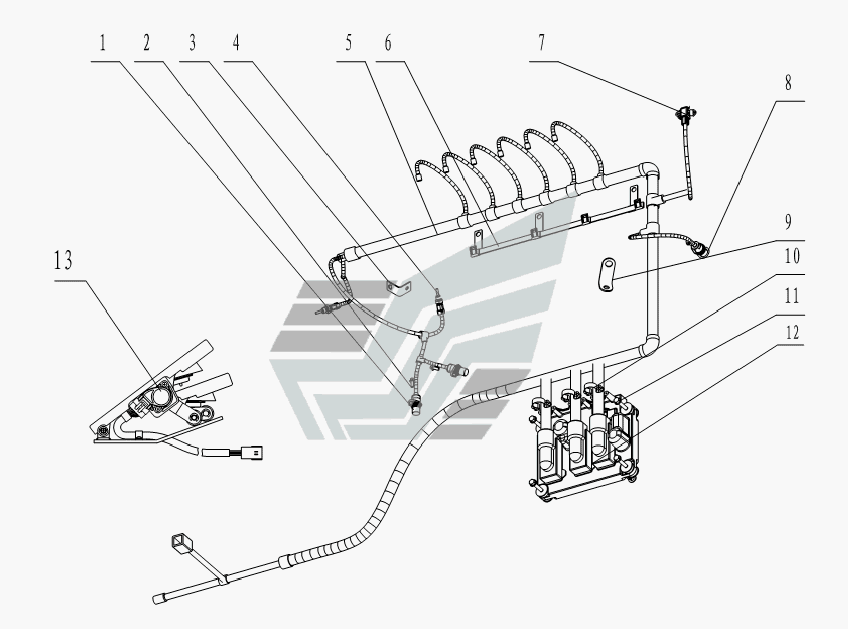 1
2
3
4
5
6
7
8
9
10
11
12
13