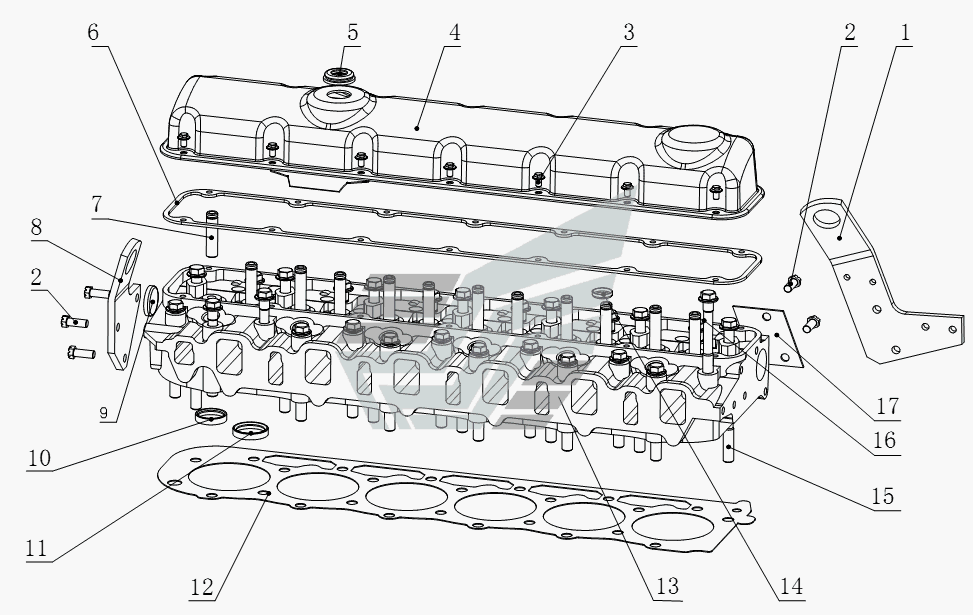 6
5
4
3
2
1
7
8
2
9
10
11
12
13
14
15
16
17