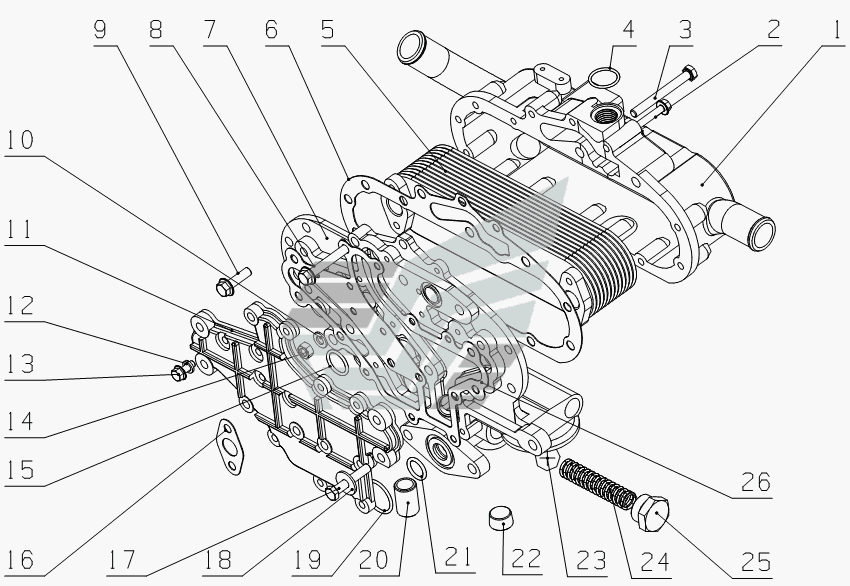 9 8 7 6 5 4 3 2 1

10

11

12

13

14

15

16 17 18 19 20 21 22 23 24 25

26