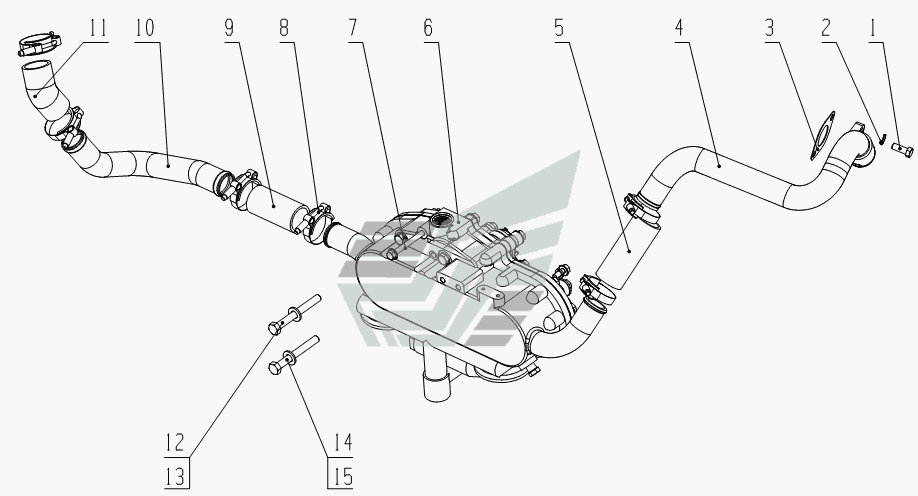 11
10
9
8
7
6
5
4
3
2
1
12
13
14
15