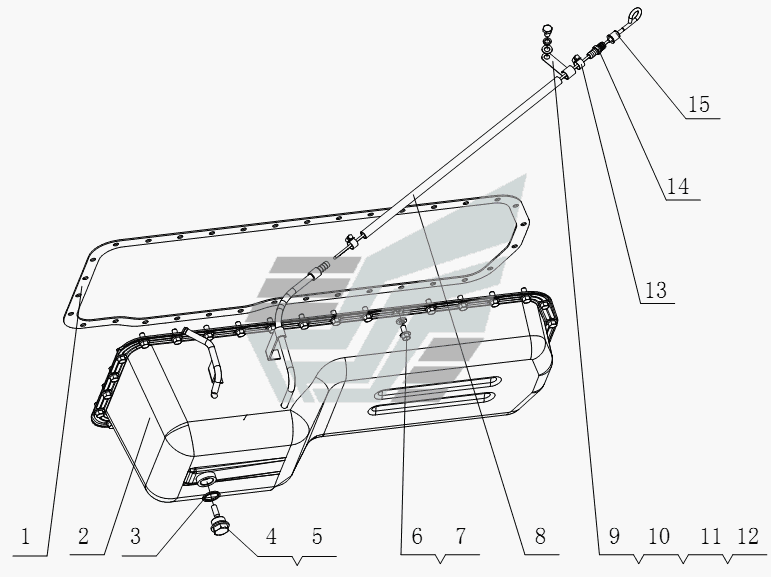 15

14

13

1 2 3 4 5 6 7 8 9 10 11 12