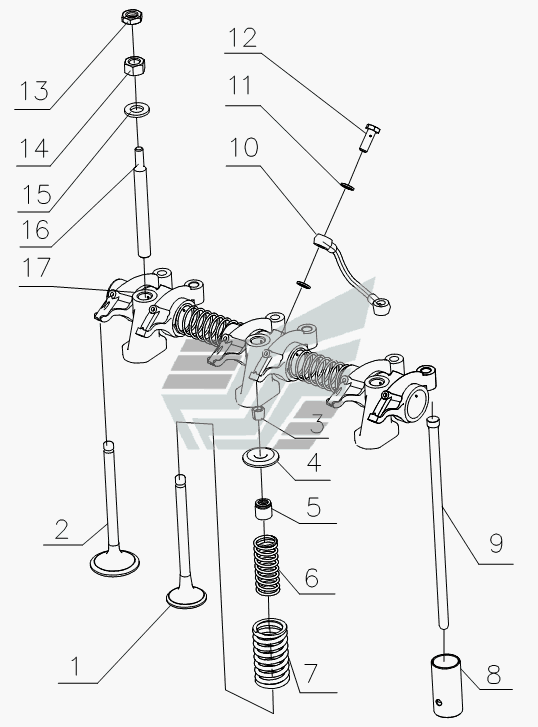 13
14
15
16
17
12
11
10
3
4
5
6
7
2
1
9
8