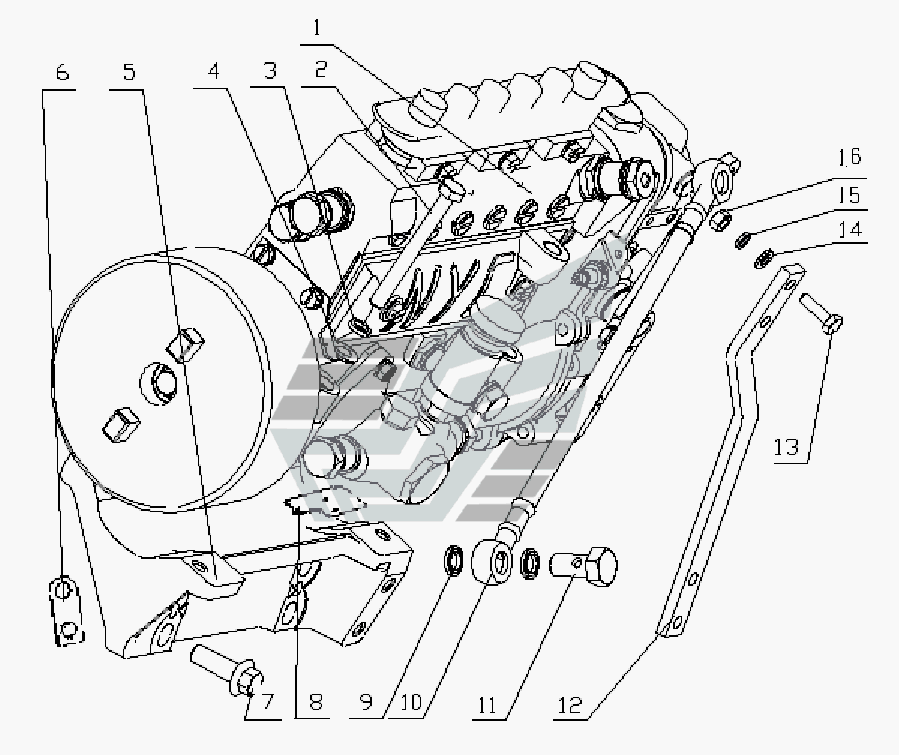 1
6
5
4
3
2
16
15
14
13
7
8
9
10
11
12