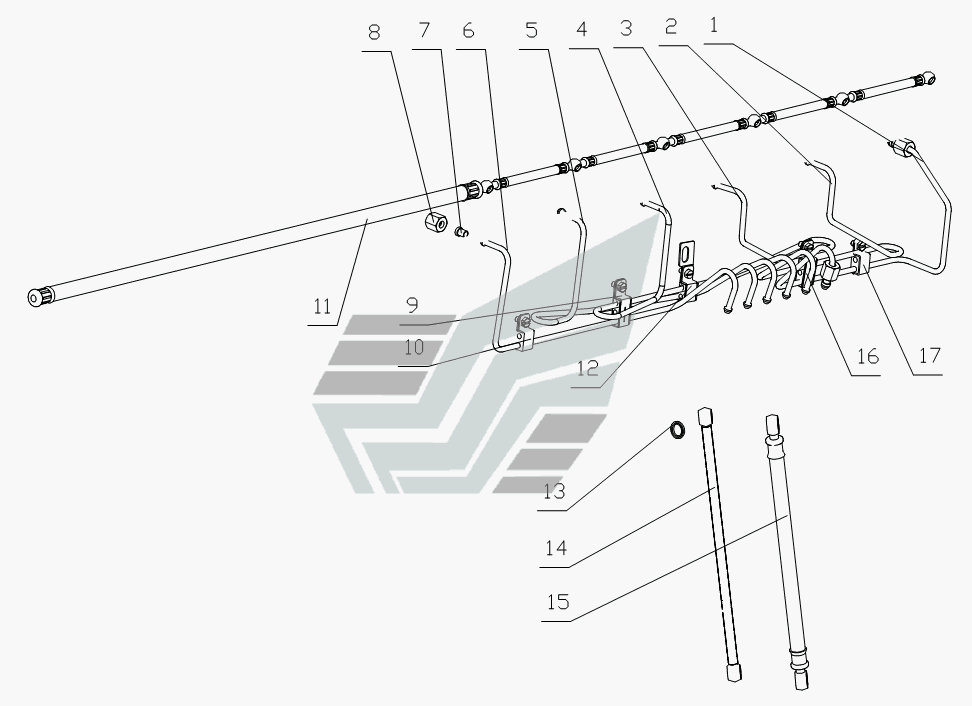 8 7 6 5 4 3 2 1

11

9

10

12

16

17

13

14

15