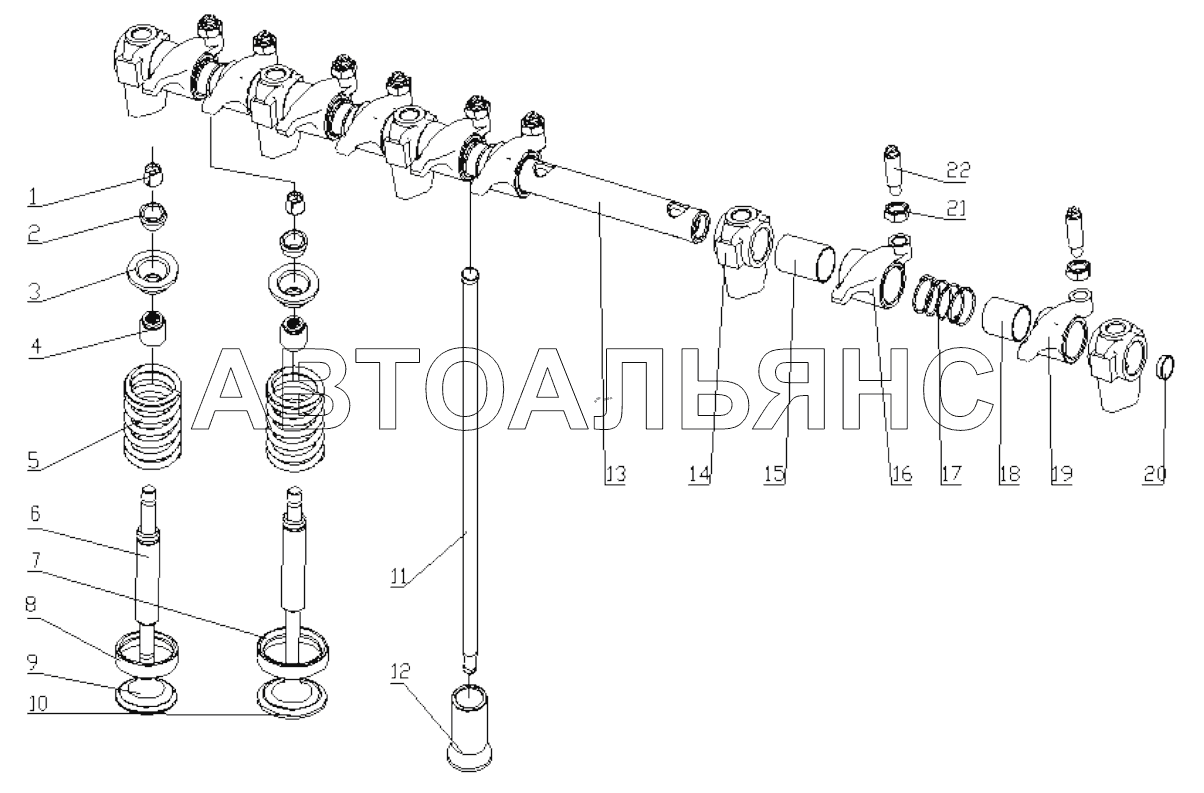 1
2
3
4
5
6
7
8
9
10
11
12
13
14
15
16
17
18
19
20
21
22
АВТОАЛЬЯНС