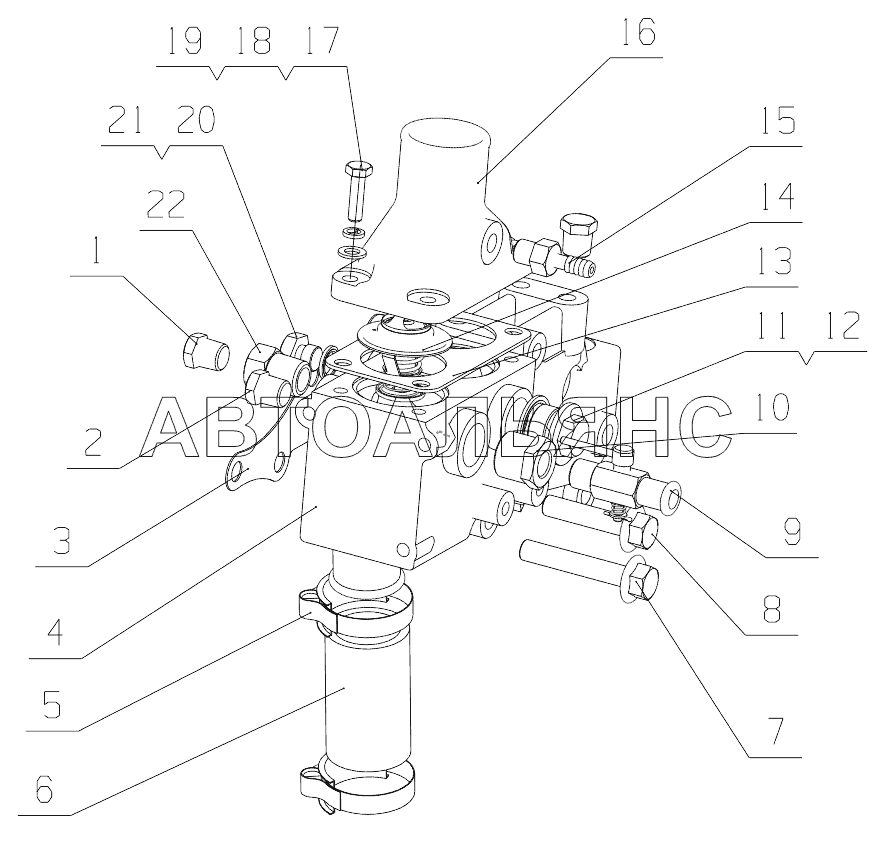 19 18 17
16
21 20
15
22
14
1
13
11 12
АВТОАЛЬЯНС
10
2
3
9
4
8
5
7
6