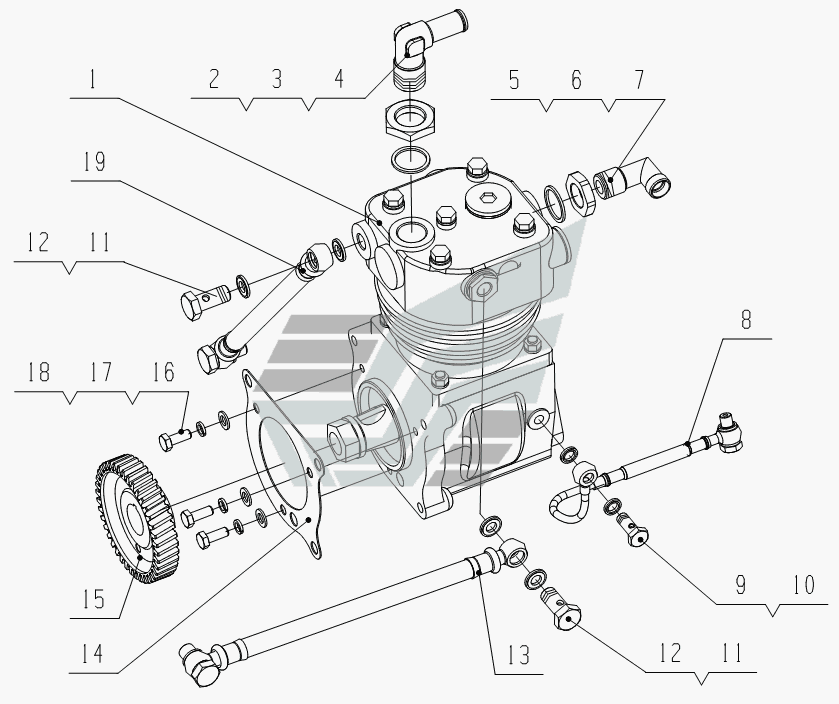 1
2 3 4
5 6 7
19
12 11
8
18 17 16
15
14
13
9 10
12 11