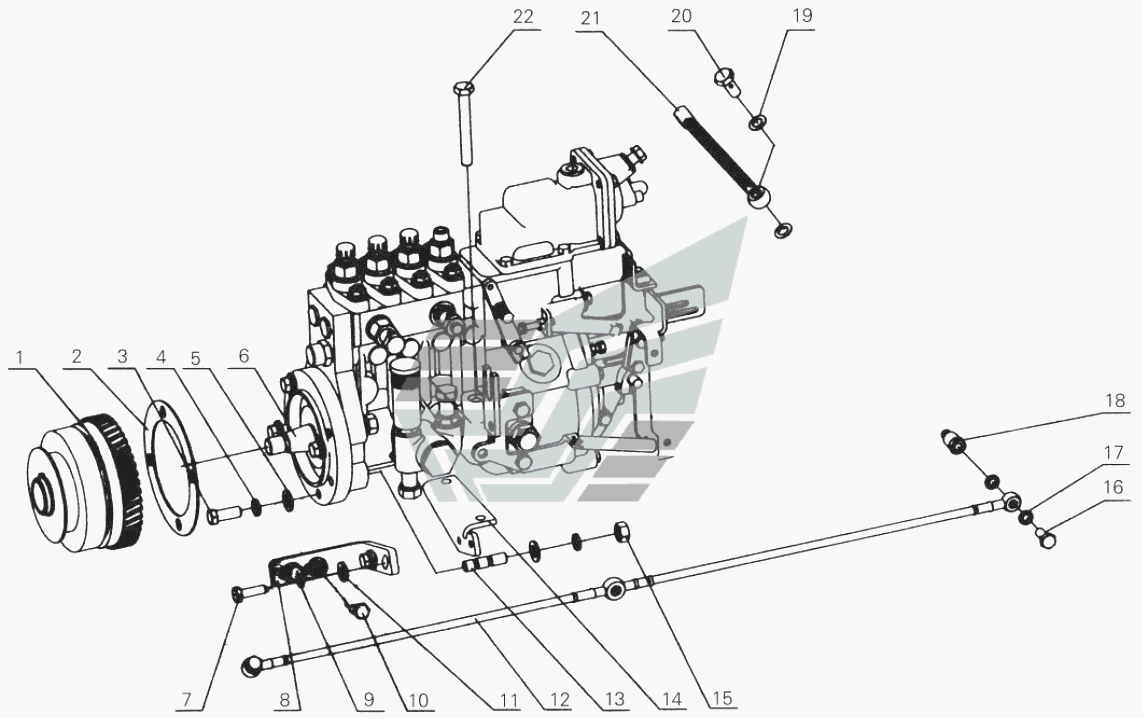 22
21
20
19
1
2
3
4
5
6
18
17
16
7
8
9
10
11
12
13
14
15