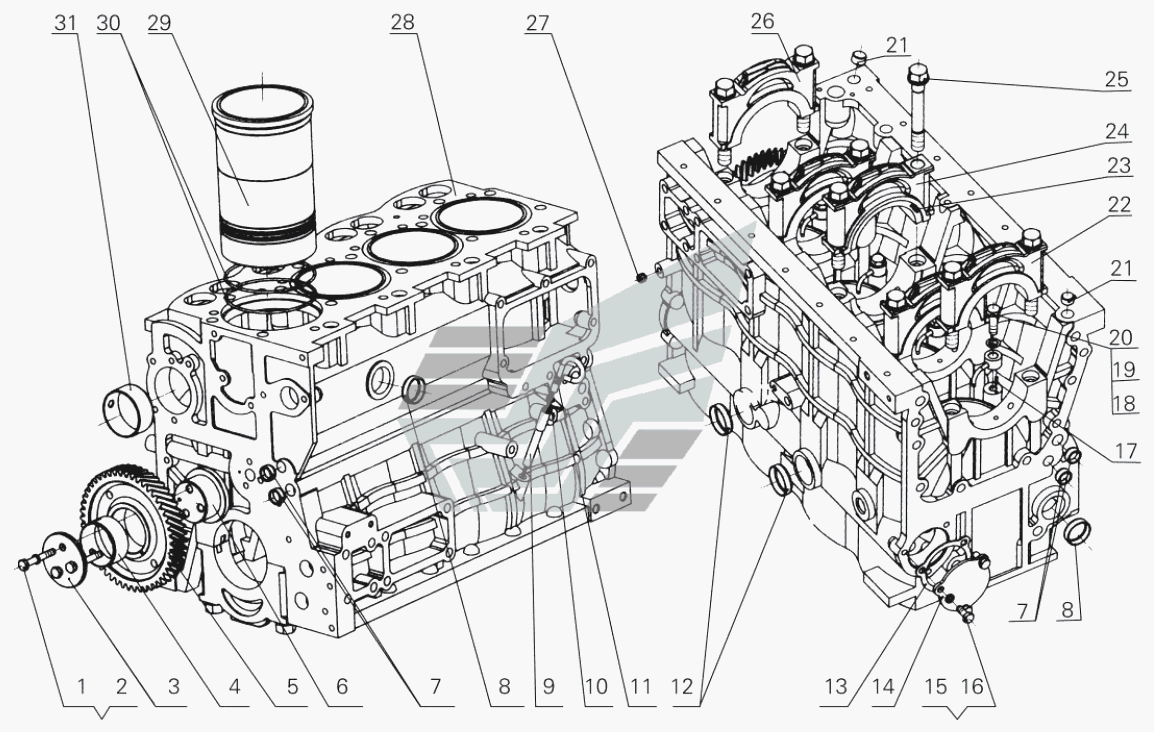 31 30 29 28 27 26 21 25 24 23 22 21 20 19 18 17 7 8

1 2 3 4 5 6 7 8 9 10 11 12 13 14 15 16