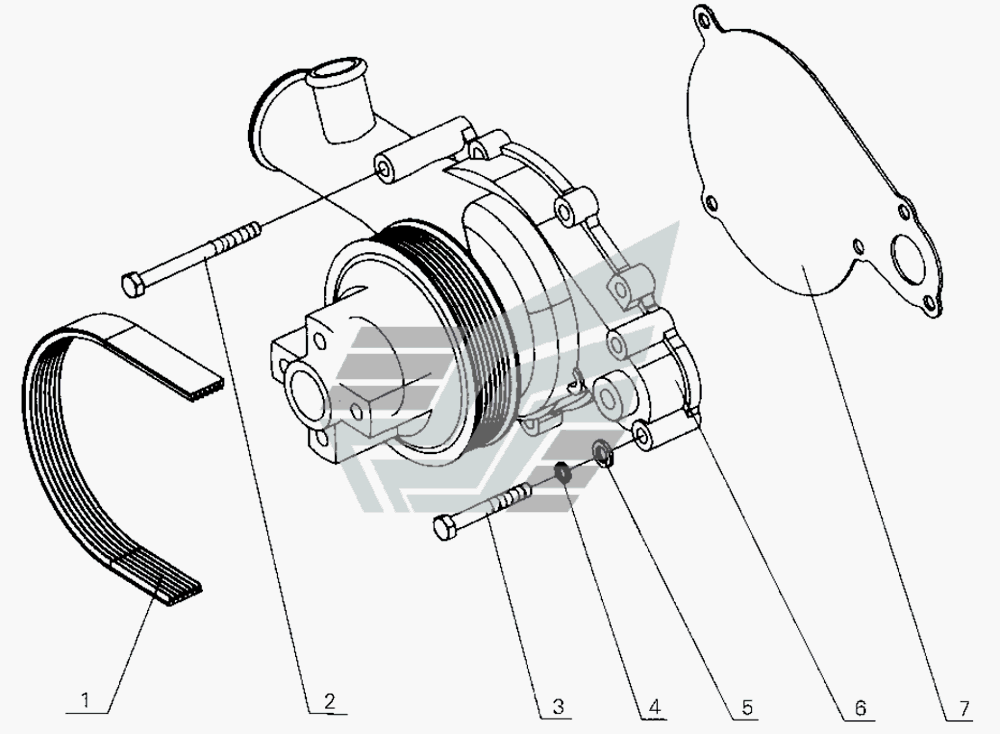 1 2 3 4 5 6 7