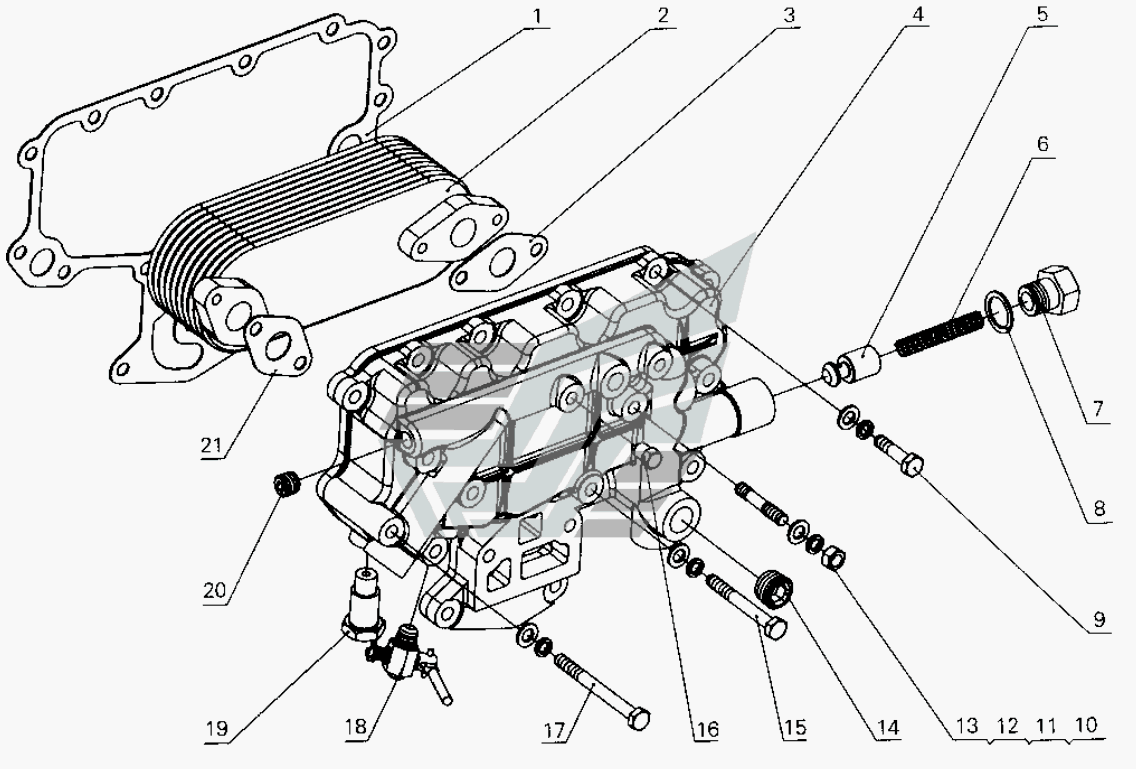 1
2
3
4
5
6
7
8
9
21
20
19
18
17
16
15
14
13 12 11 10