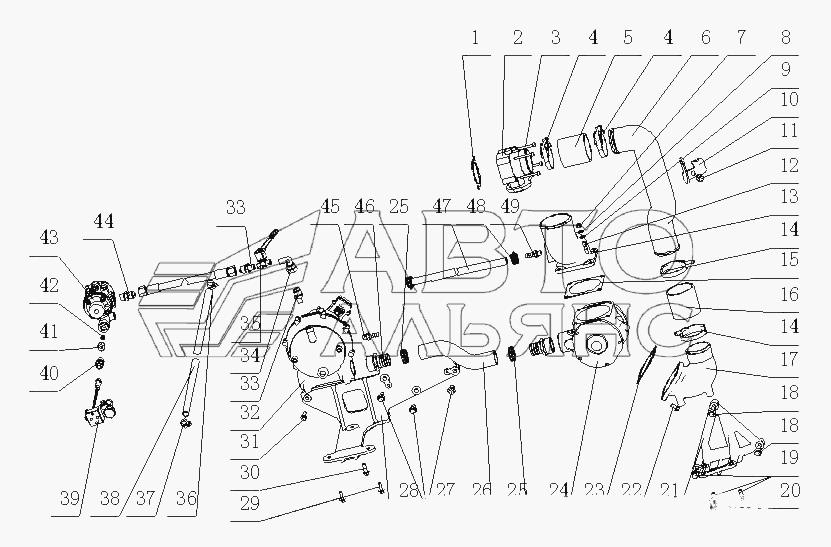 1 2 3 4 5 4 6 7 8
9
10
11
12
13
14
15
16
14
17
18
18
19
20
33 45 46 25 47 48 49
44
43
42
41
40
35
34
33
32
31
30
29
39 38 37 36
28 27 26 25 24 23 22 21
АВТО
АЛЬЯНС