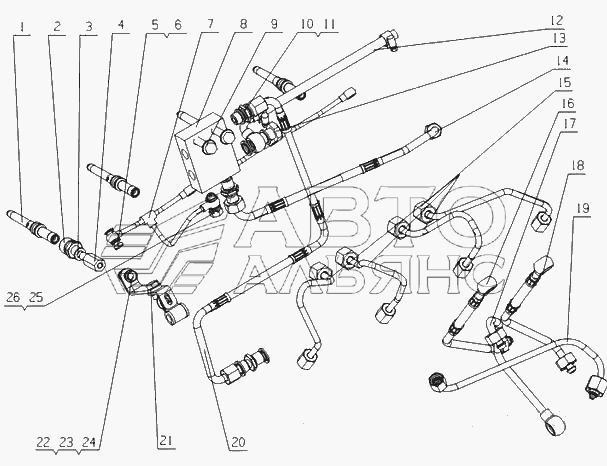 1 2 3 4 5 6 7 8 9 10 11 12 13 14 15 16 17 18 19 26 25 22 23 24 21 20

АВТО АЛЬЯНС