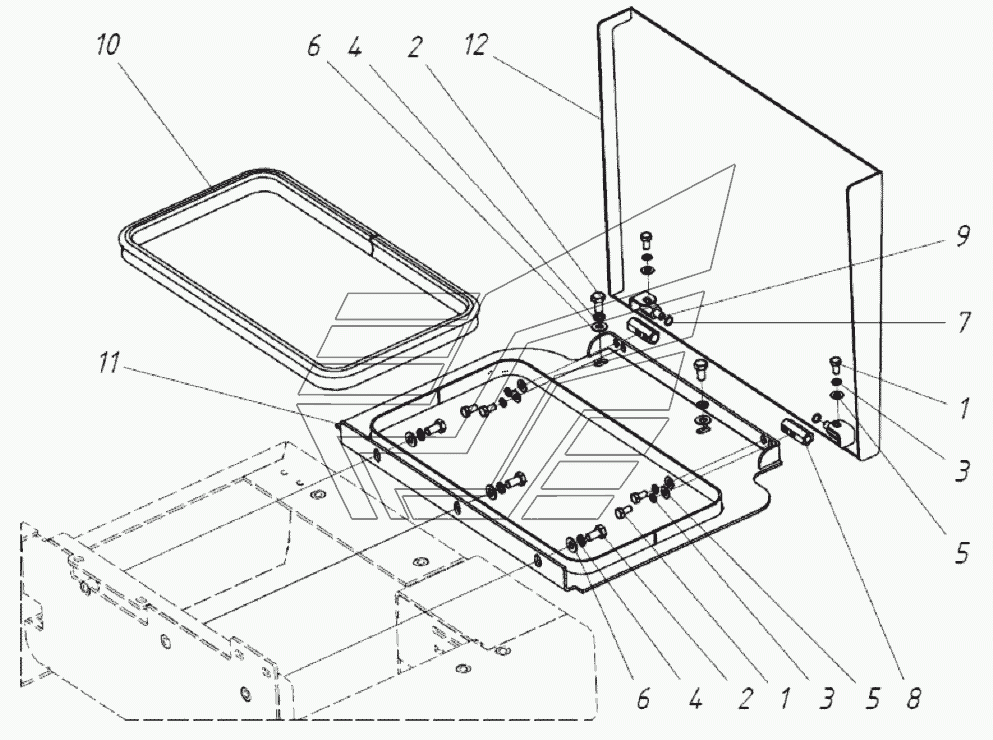 10
6
4
2
12
9
7
11
1
3
5
6
4
2
1
3
5
8