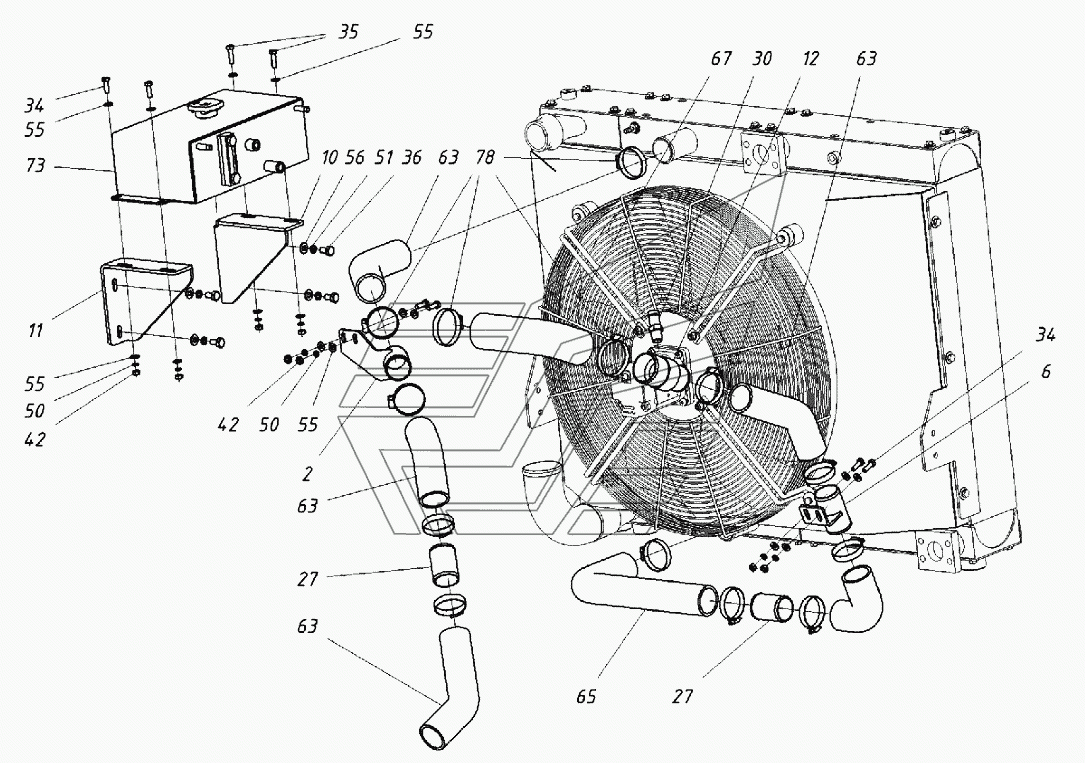 35
55
34
55
73
10 56 51 36
63
78
67
30
12
63
11
55
50
42
42
50
55
2
63
27
63
34
6
65
27