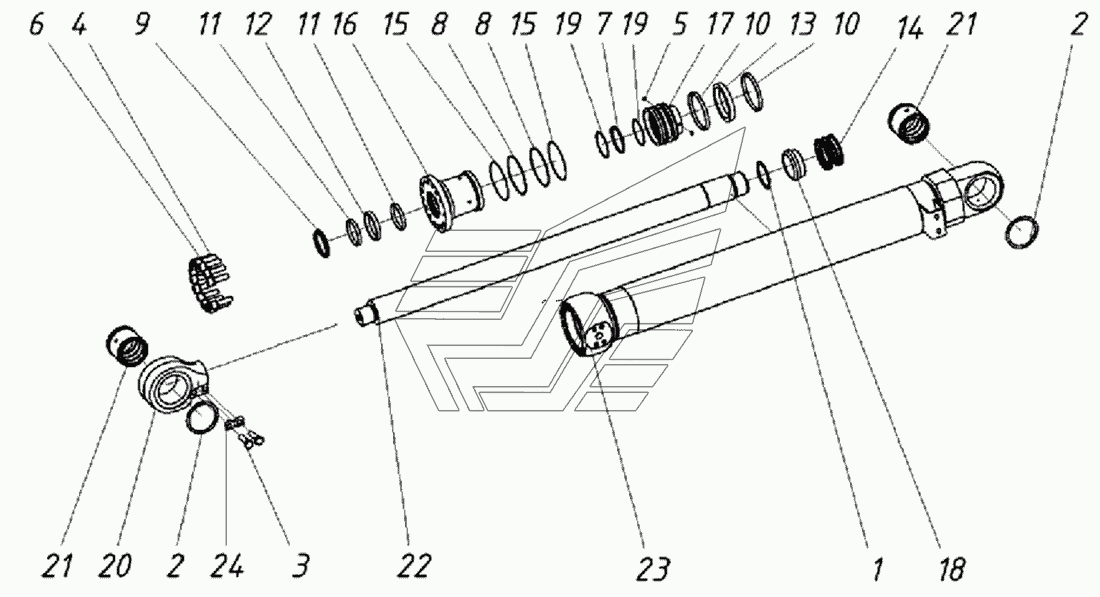 6 4 9 11 12 11 16 15 8 8 15 19 7 19 5 17 10 13 10 14 21 2

21 20 2 24 3 22 23 1 18