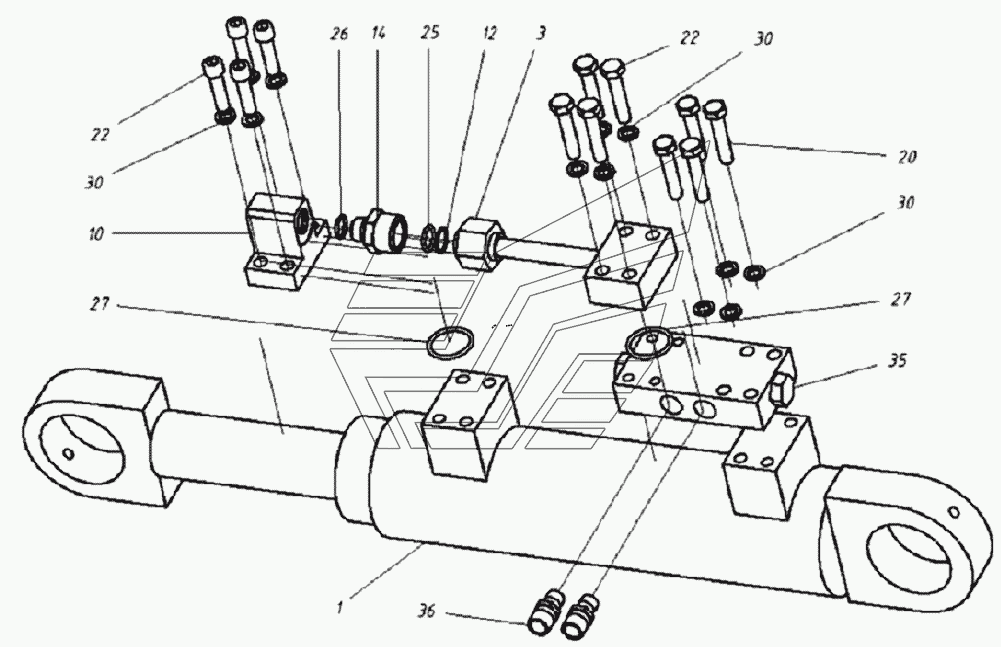 26 14 25 12 3
22
30
22
30
20
10
30
27
27
35
1
36