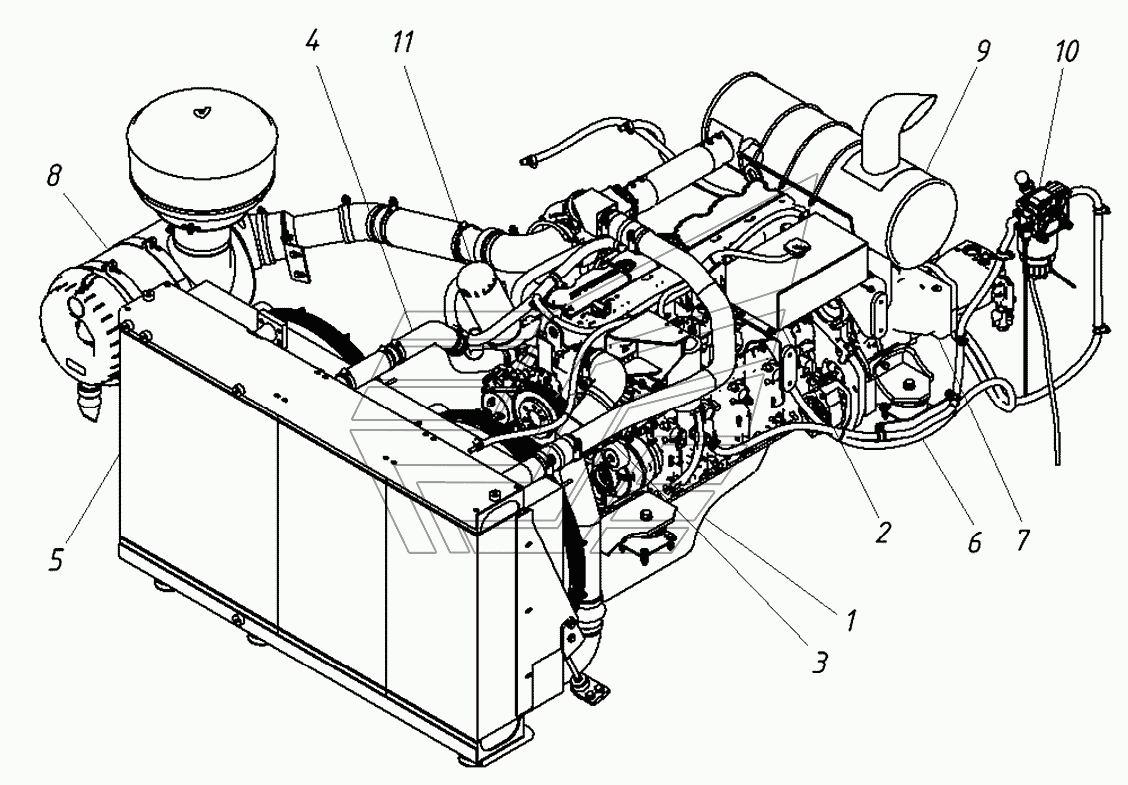 4
11
9
10
8
5
2
6
7
1
3