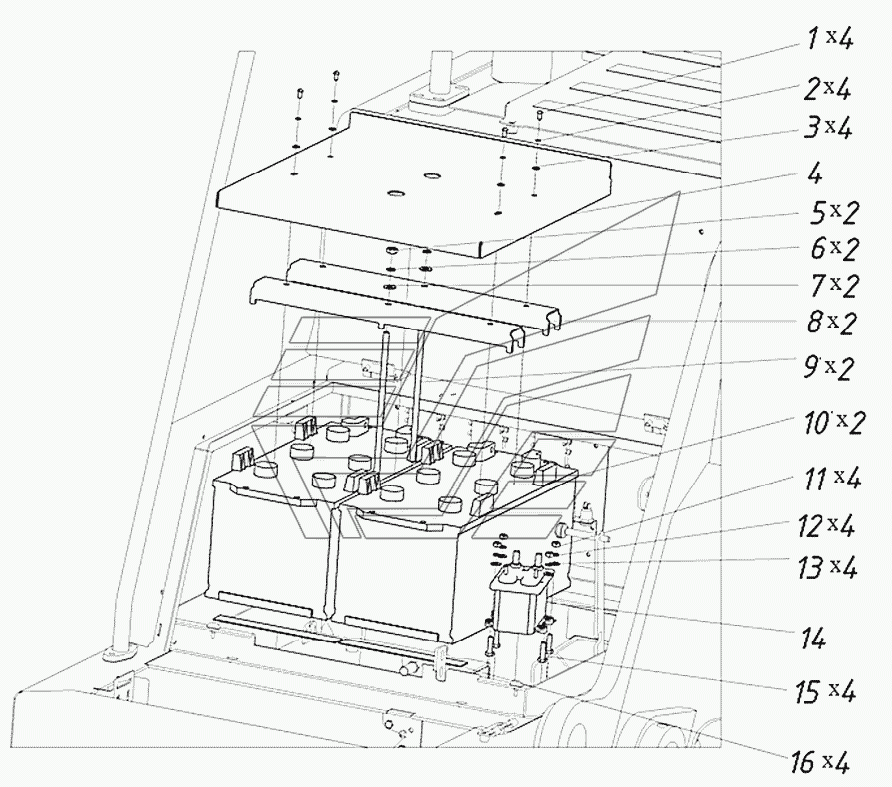 1 x4
2 x4
3 x4
4
5 x2
6 x2
7 x2
8 x2
9 x2
10 x2
11 x4
12 x4
13 x4
14
15 x4
16 x4