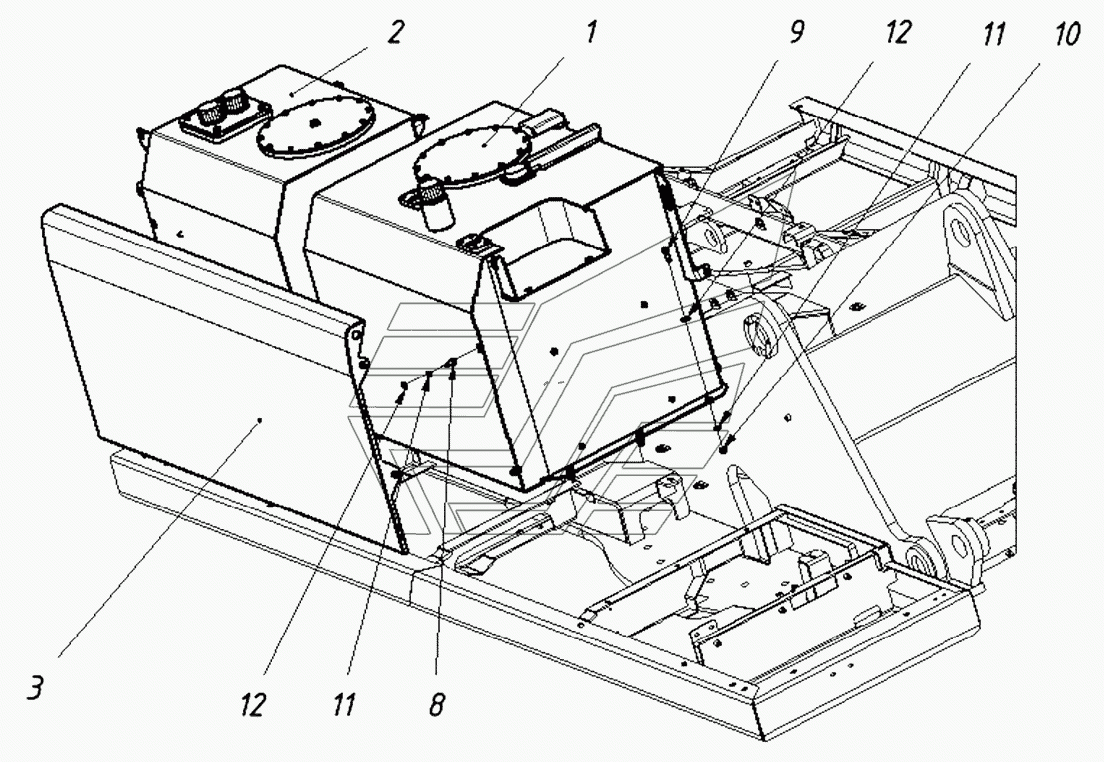 2
1
9
12
11
10
3
12
11
8