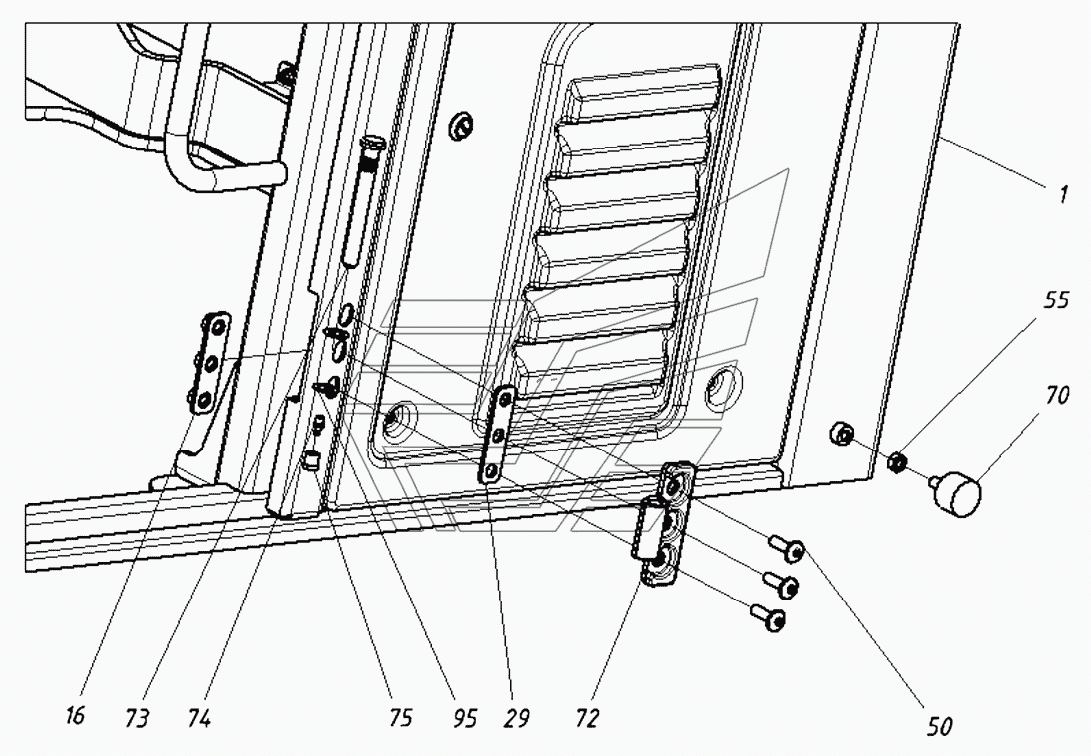 1
55
70
16
73
74
75
95
29
72
50