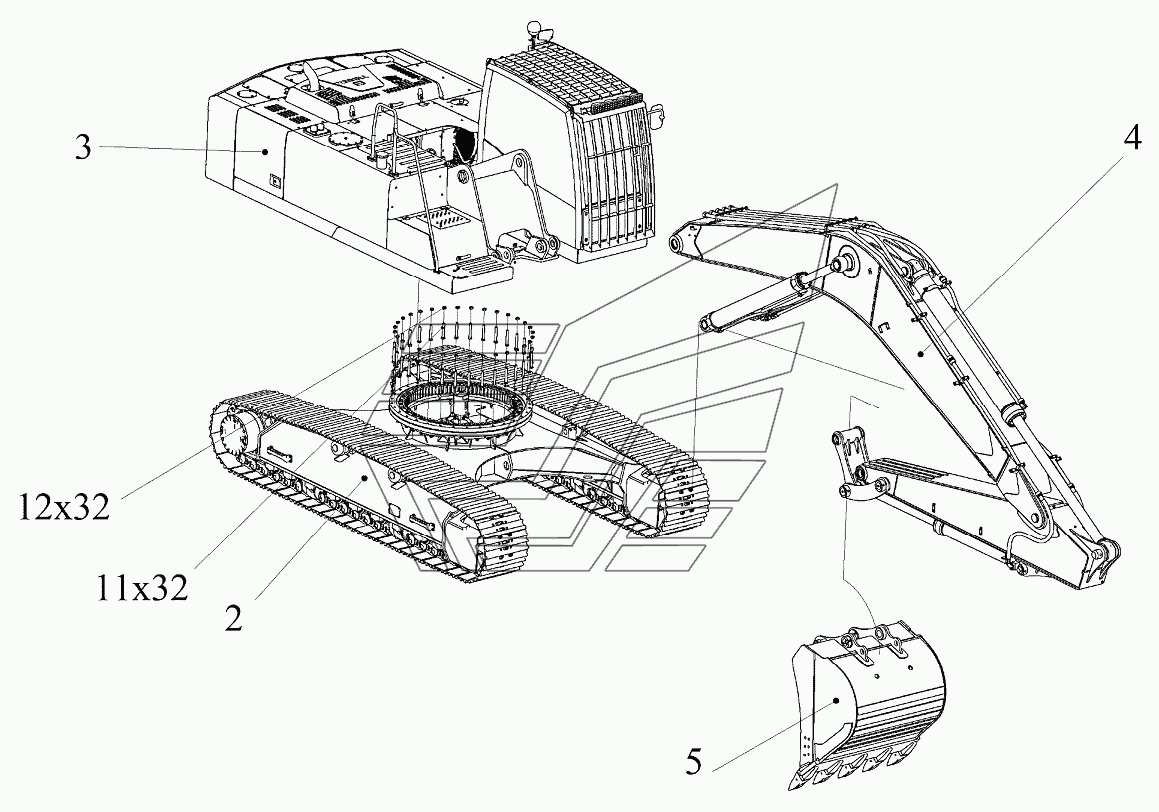 3

4

12x32

11x32

2

5