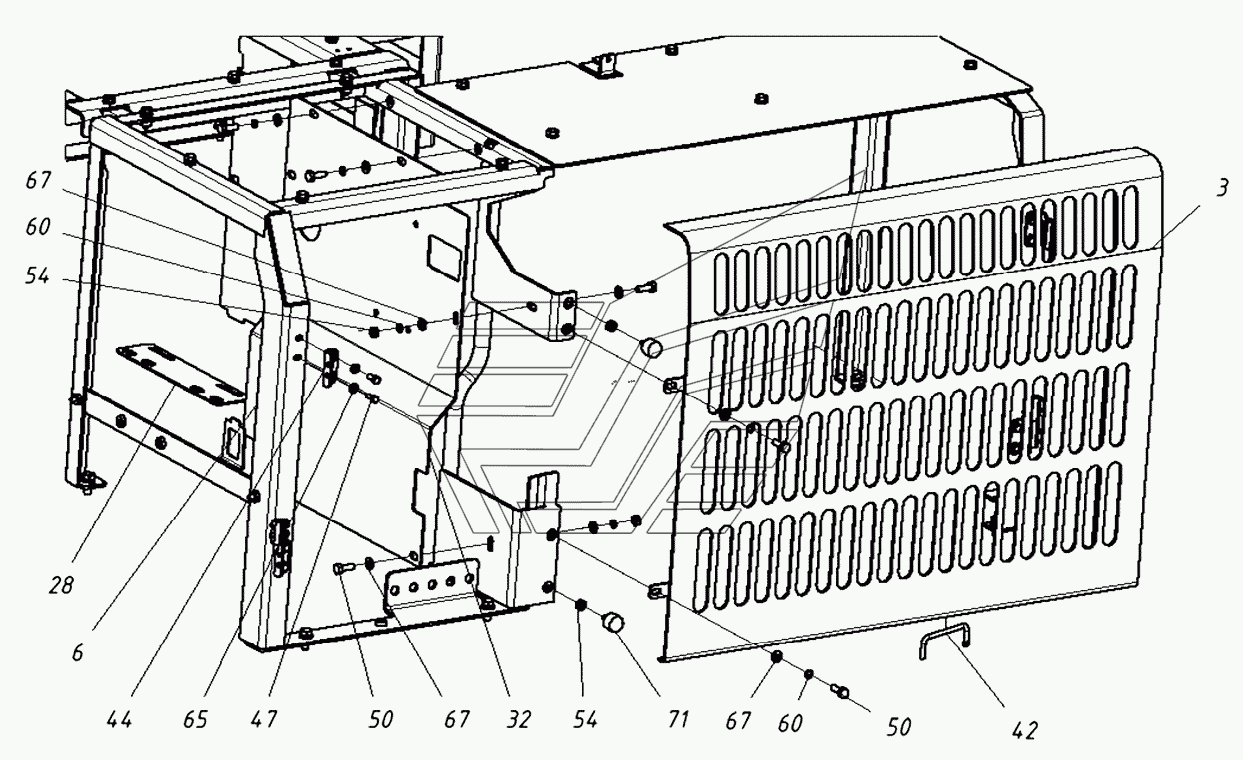 67
60
54
3
28
6
44
65
47
50
67
32
54
71
67
60
50
42