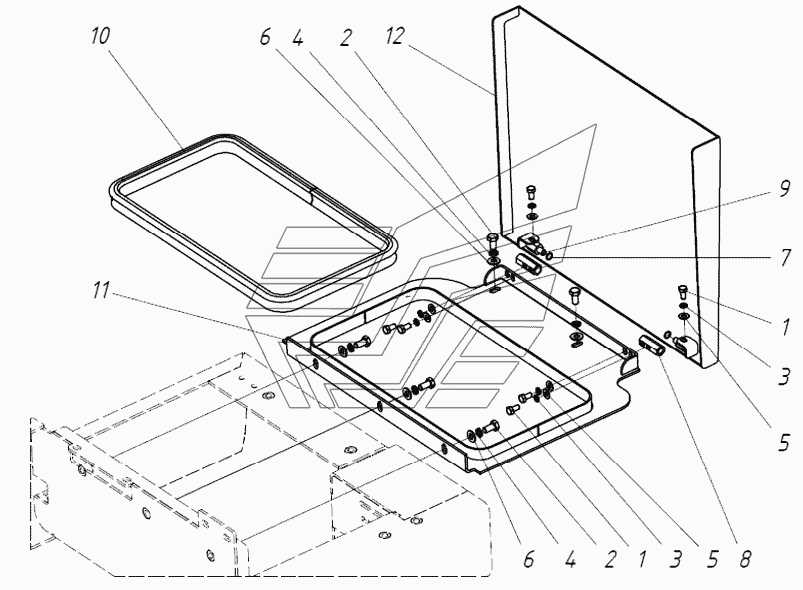 10
6
4
2
12
9
7
11
1
3
5
6
4
2
1
3
5
8