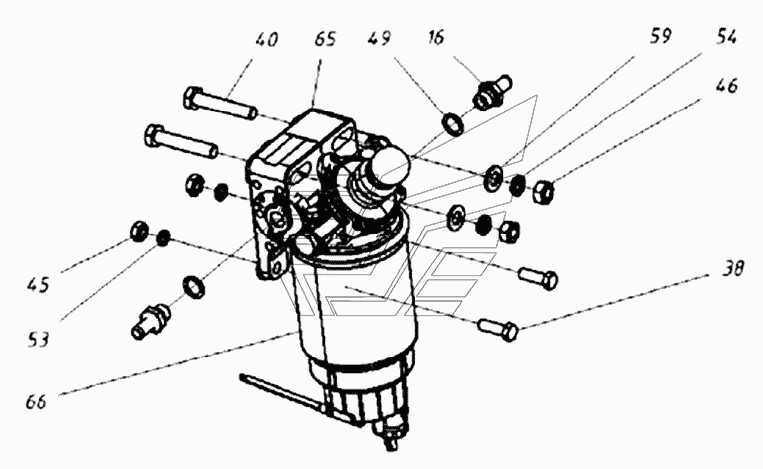 40
65
49
16
59
54
46
45
53
38
66