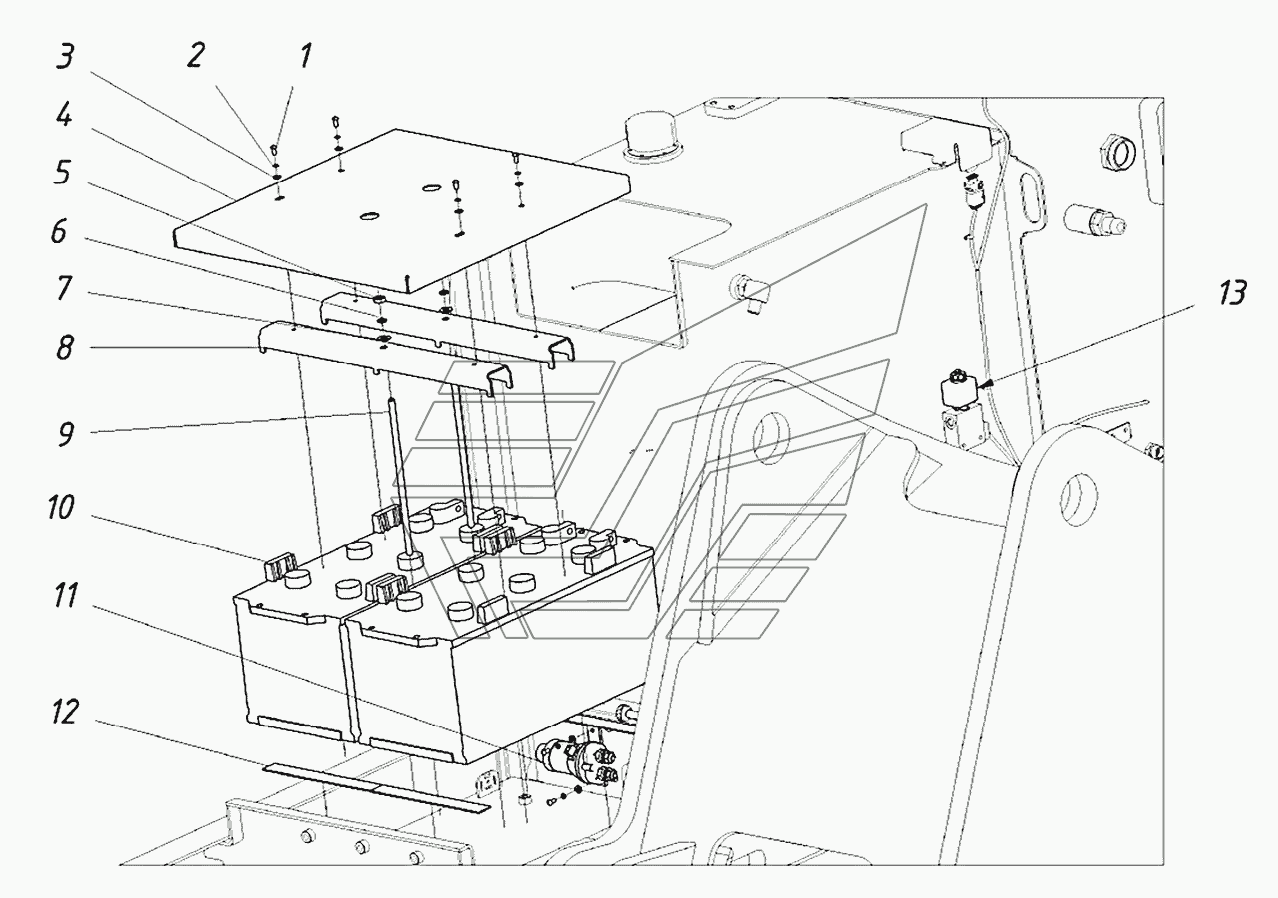 3
2
1
4
5
6
7
8
9
10
11
12
13