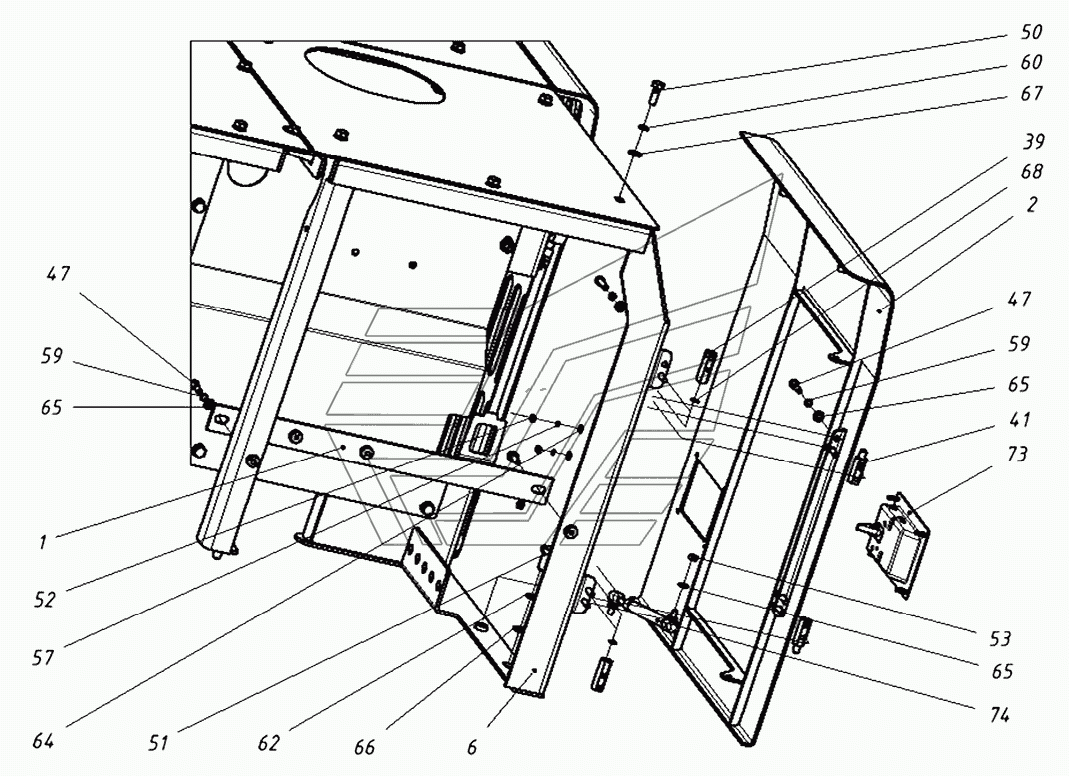 50
60
67
39
68
2
47
59
65
41
73
47
59
65
1
52
57
64
51
62
66
6
53
65
74