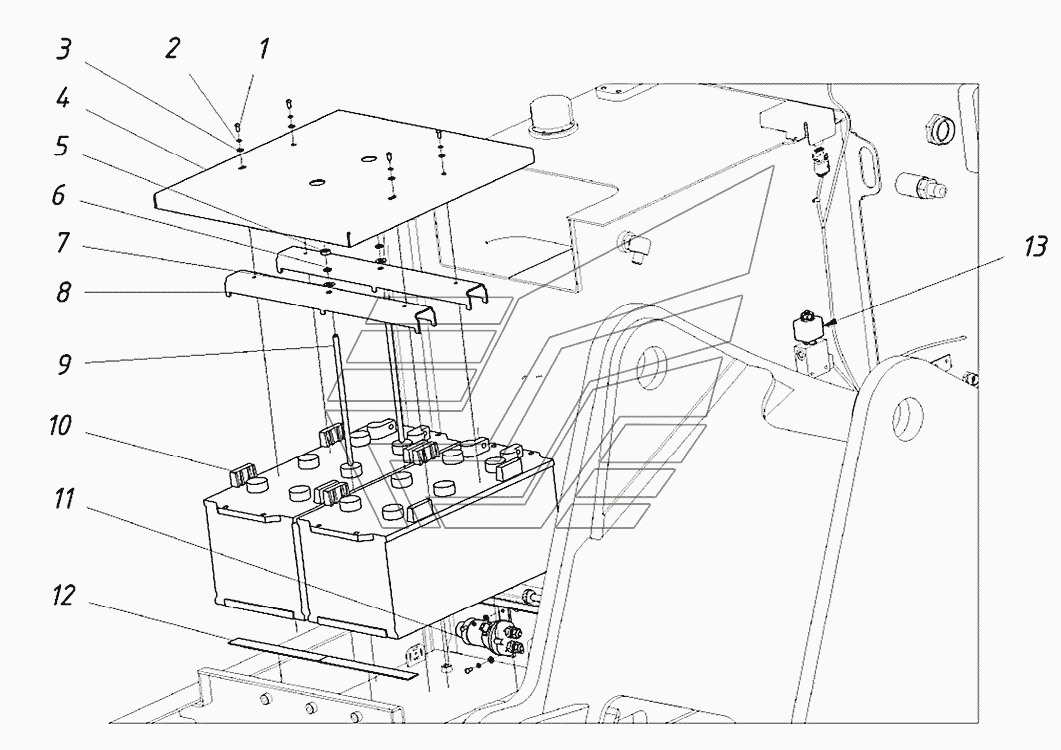 3
2
1
4
5
6
7
8
9
10
11
12
13