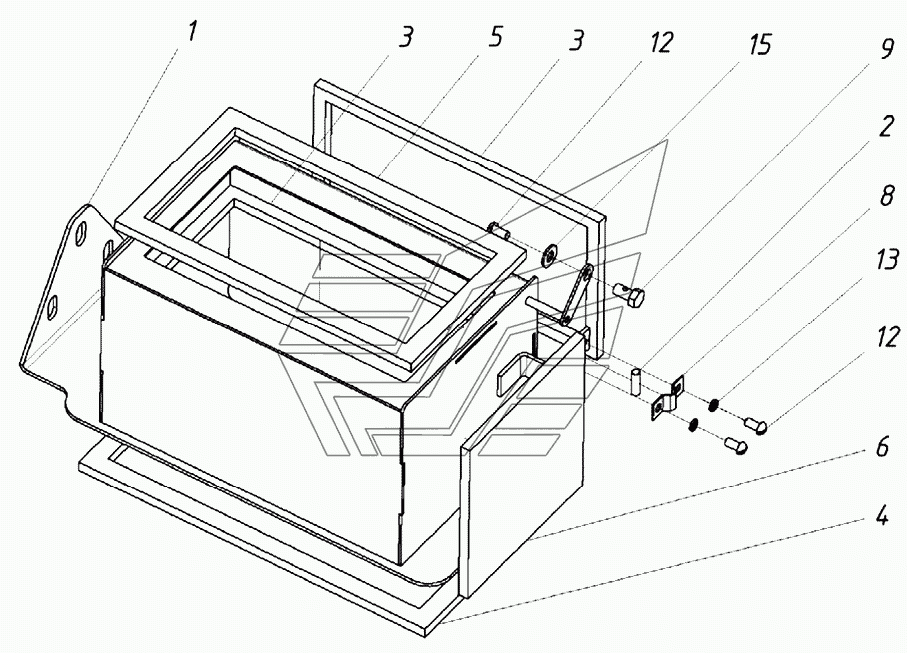 1
3
5
3
12
15
9
2
8
13
12
6
4