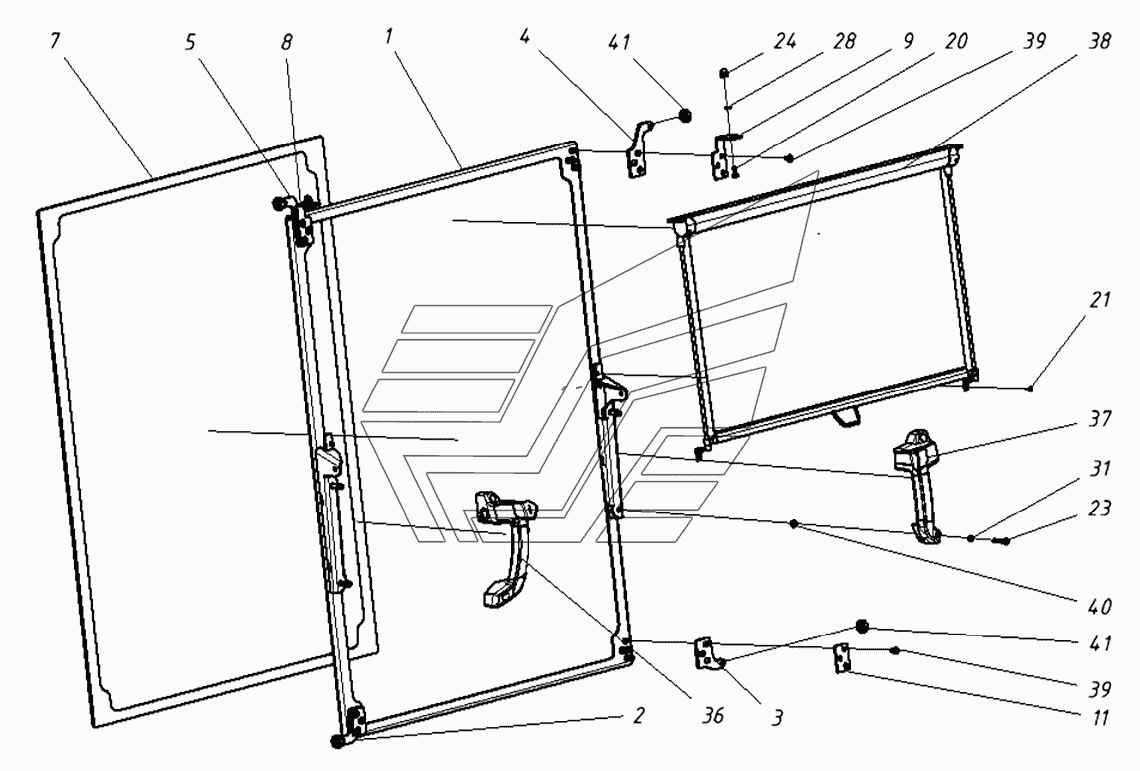 7
5
8
1
4
41
24
28
9
20
39
38
21
37
31
23
40
41
39
11
3
36
2