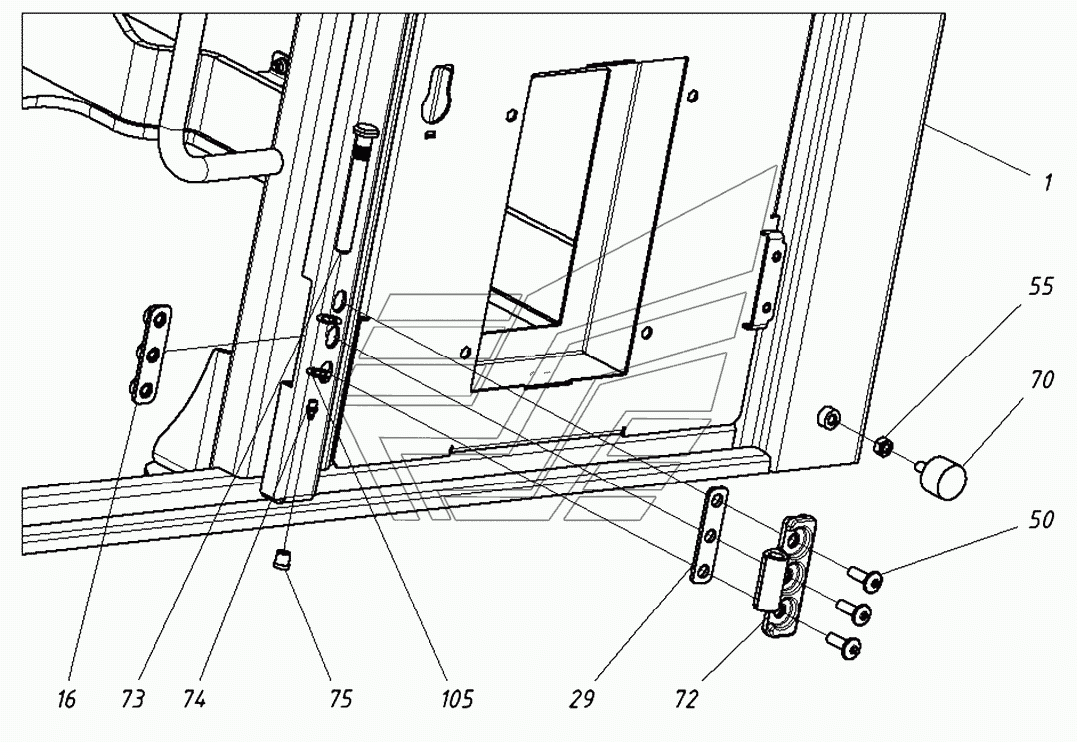 1
55
70
50
16
73
74
75
105
29
72