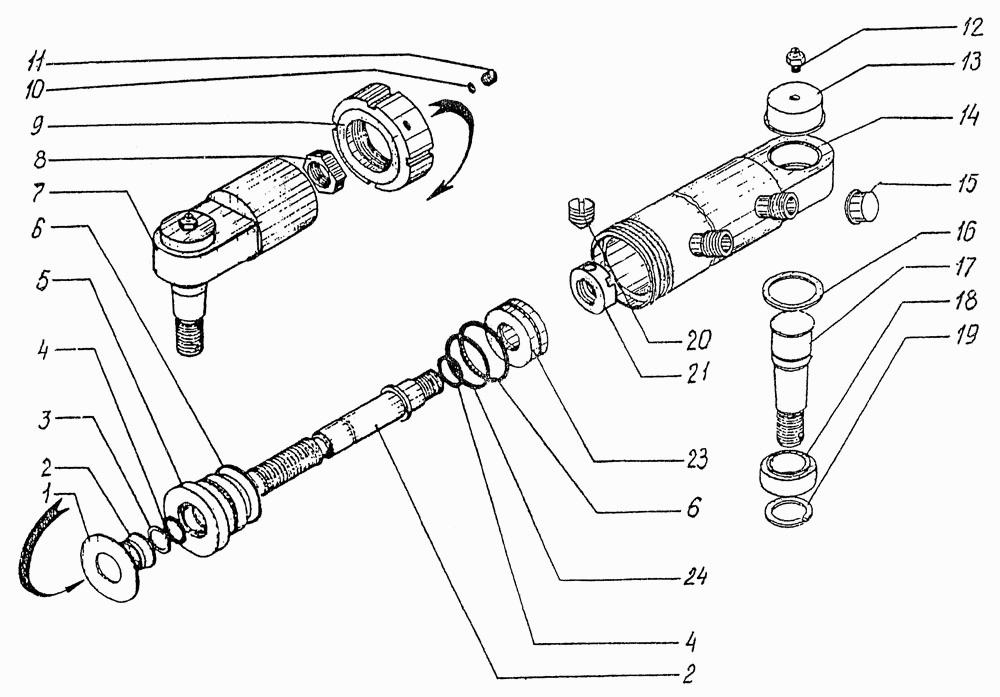 11
10
9
8
7
6
5
4
3
2
1
12
13
14
15
16
17
18
19
20
21
23
6
24
4
2