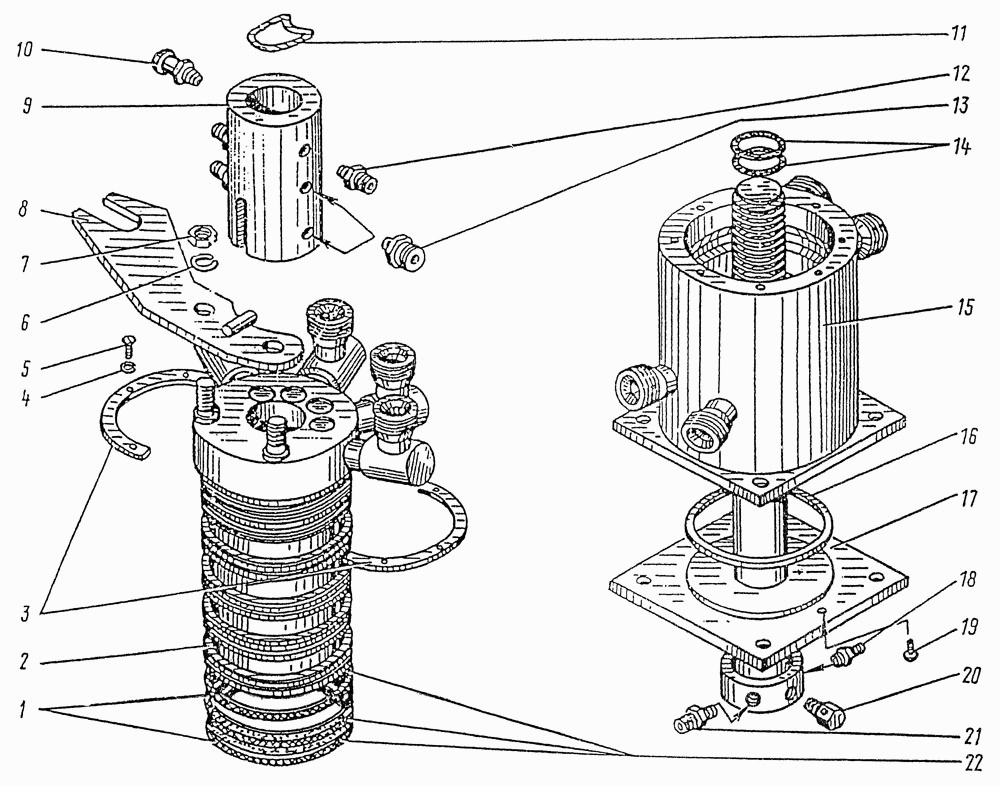 10
9
8
7
6
5
4
3
2
1
11
12
13
14
15
16
17
18
19
20
21
22