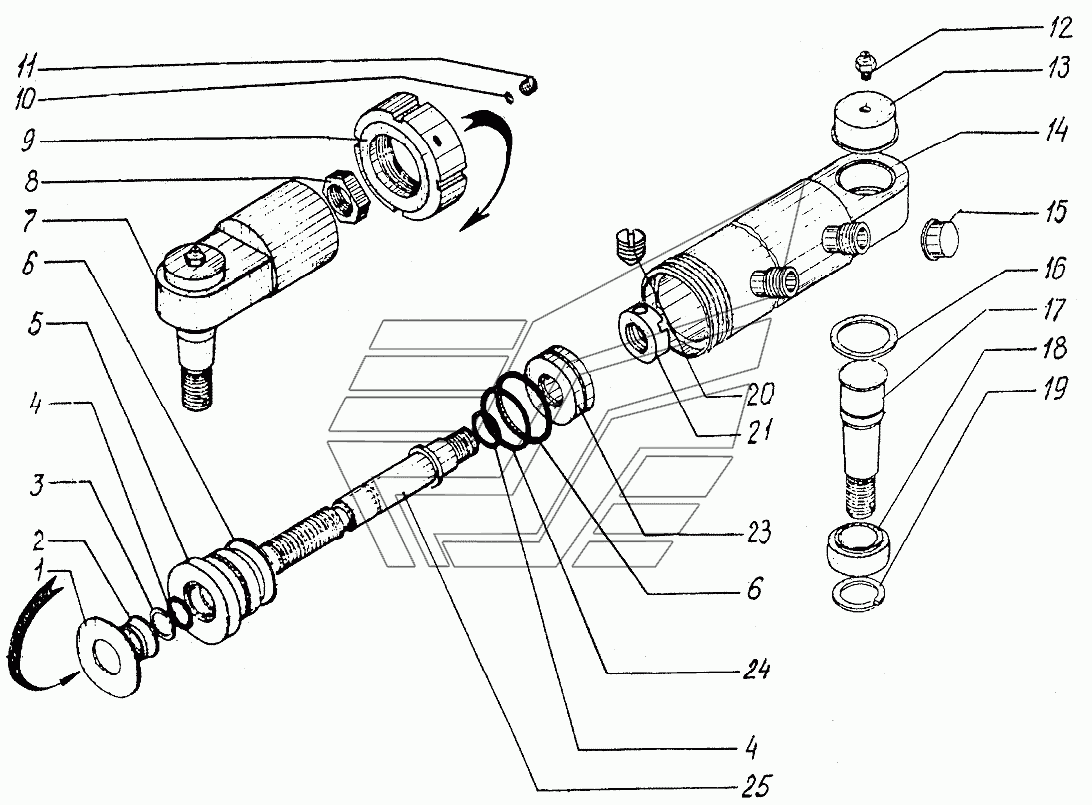 11
10
9
8
7
6
5
4
3
2
1
12
13
14
15
16
17
18
19
20
21
23
6
24
4
25