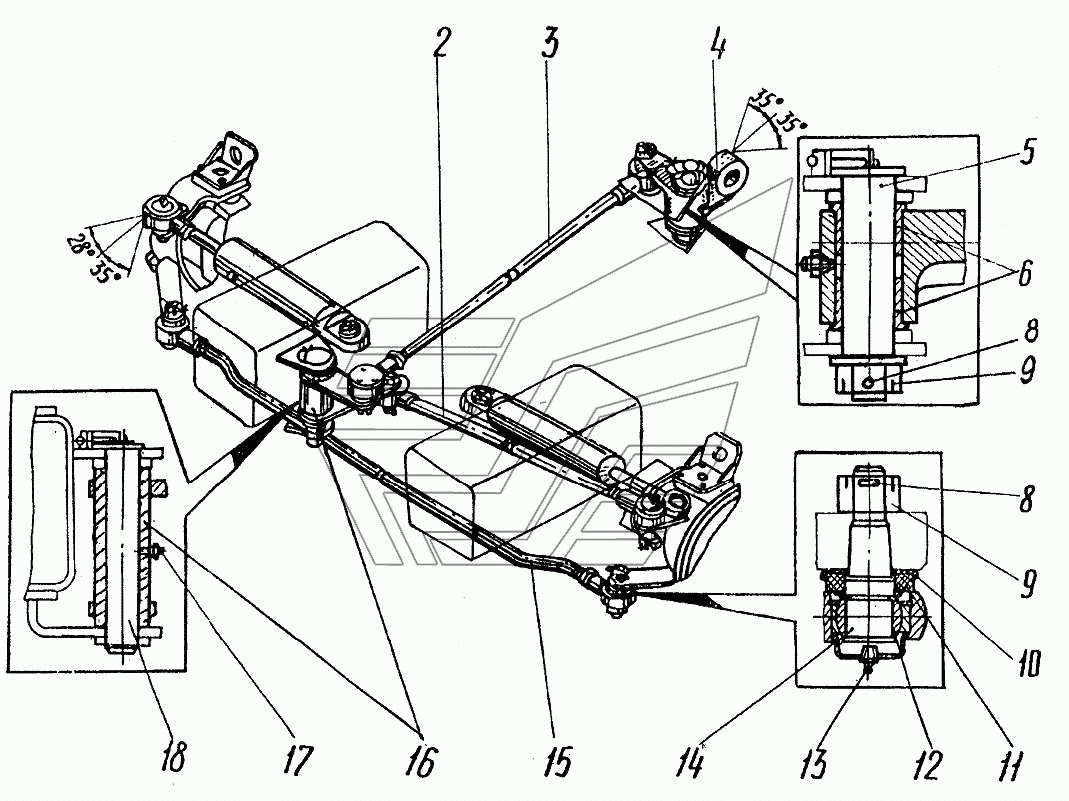 2
3
4
35° 35°
5
6
8
9
28° 35°
8
9
10
11
12
13
14
15
16
17
18