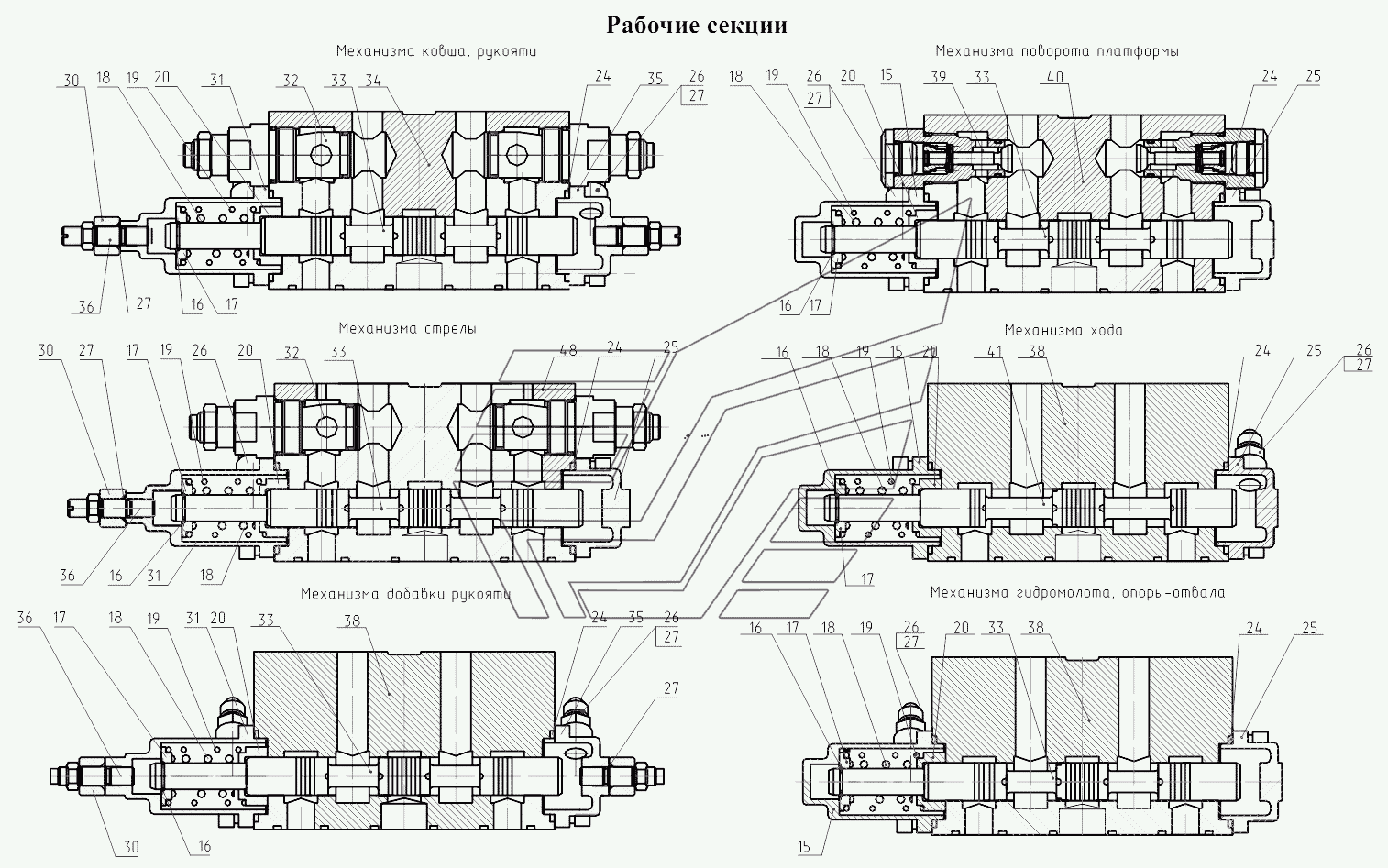 Рабочие секции

Механизма ковша, рукояти

30 18 19 20 31 32 33 34 24 35 26 27

36 27 16 17

Механизма поворота платформы

18 19 26 27 20 15 39 33 40 24 25

16 17

Механизма стрелы

30 27 17 19 26 20 32 33 48 24 25

36 16 31 18

Механизма хода

16 18 19 15 20 41 38 24 25 26 27

17

Механизма добавки рукояти

36 17 18 19 31 20 33 38 24 35 26 27 27

30 16

Механизма гидромолота, опоры-отвала

16 17 18 19 26 27 20 33 38 24 25

15