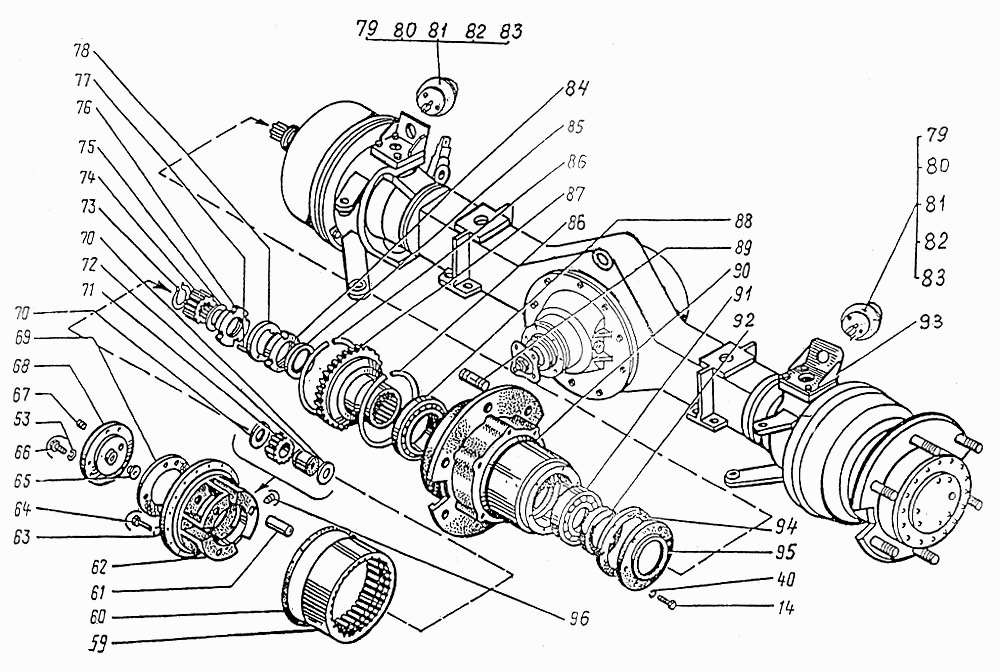 79 80 81 82 83

78
77
76
75
74
73
70
72
71
70
69
68
67
53
66
65
64
63
62
61
60
59

84
85
86
87
86
88
89
90
91
92

79
80
81
82
83
93

94
95
40
14
96