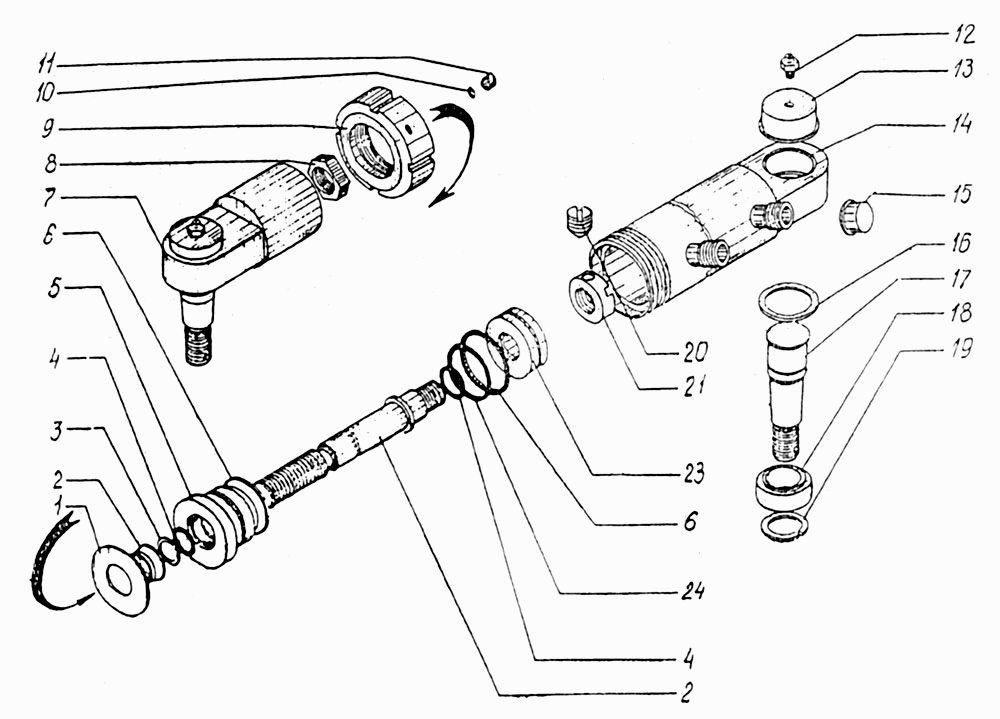 11
10
9
8
7
6
5
4
3
2
1
12
13
14
15
16
17
18
19
20
21
23
6
24
4
2