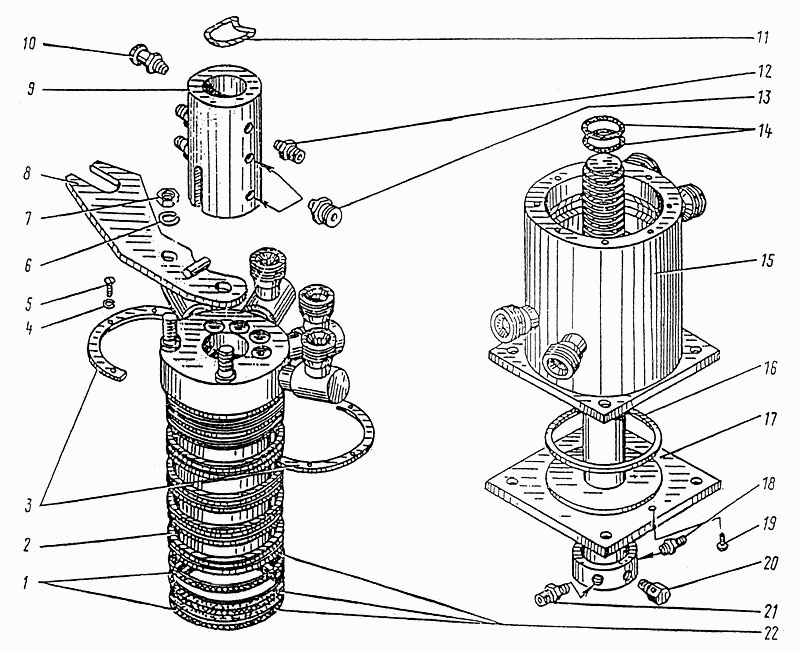 10
9
8
7
6
5
4
3
2
1
11
12
13
14
15
16
17
18
19
20
21
22