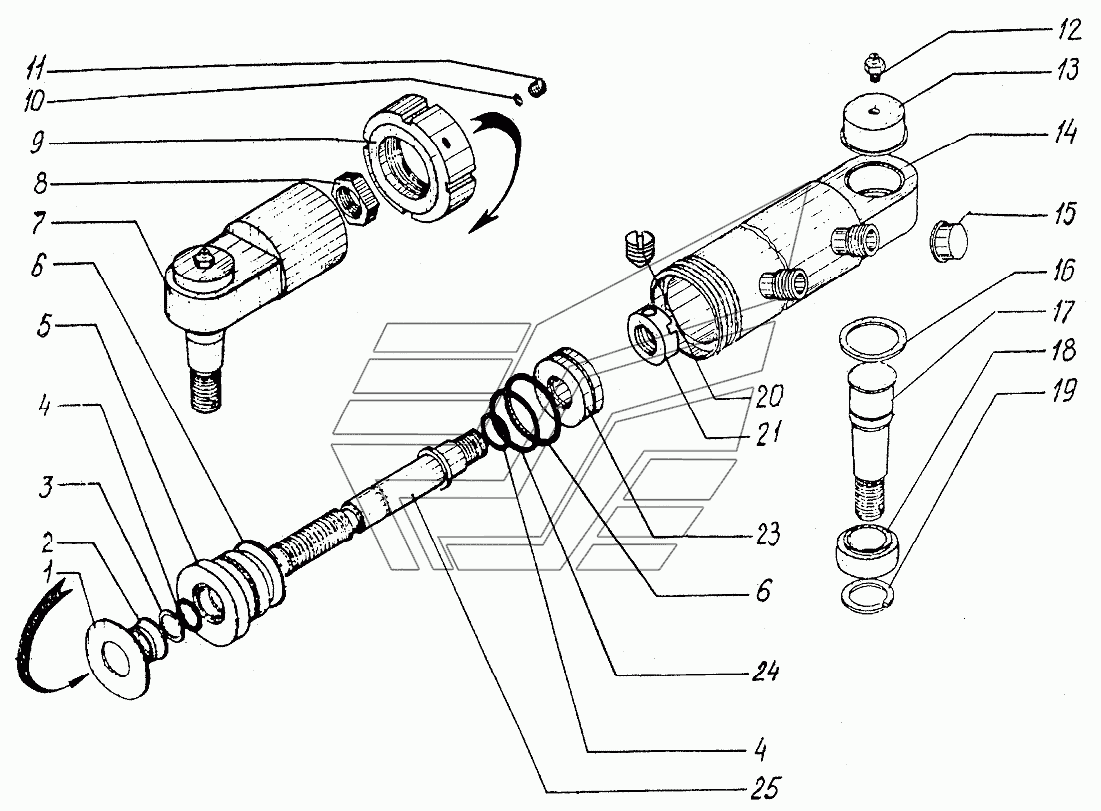 11
10
9
8
7
6
5
4
3
2
1
12
13
14
15
16
17
18
19
20
21
23
6
24
4
25