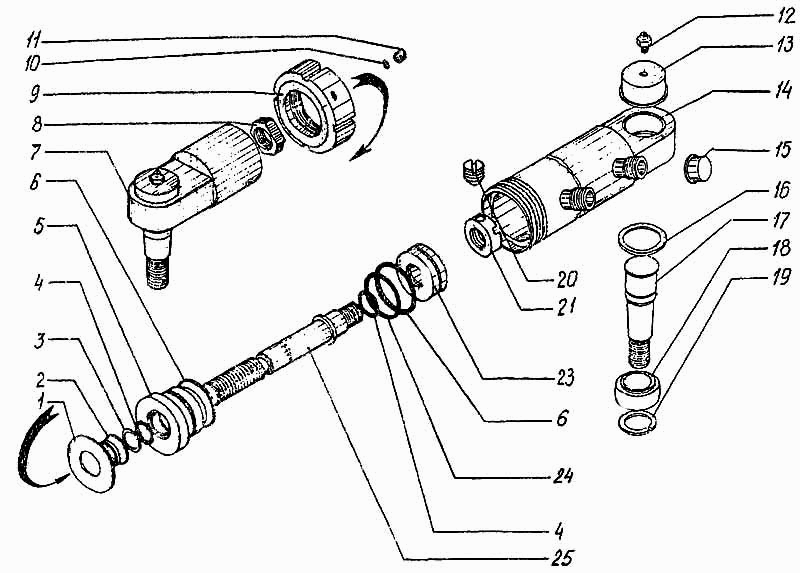 11
10
9
8
7
6
5
4
3
2
1
12
13
14
15
16
17
18
19
20
21
23
6
24
4
25