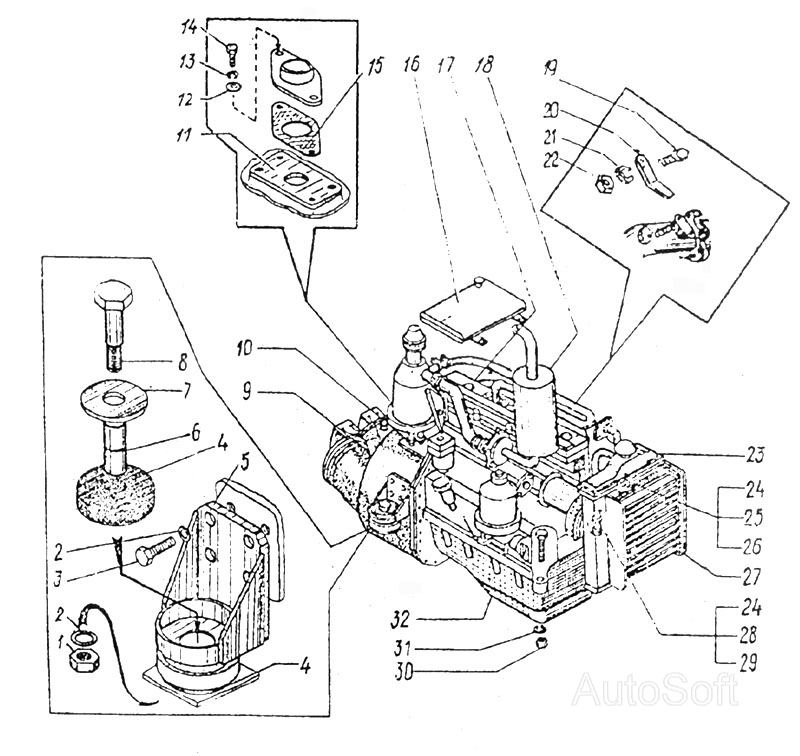 14
13
12
11
15
16
17
18
19
20
21
22
8
7
6
4
5
2
3
2
1
4
10
9
23
24
25
26
27
24
28
29
32
31
30
AutoSoft