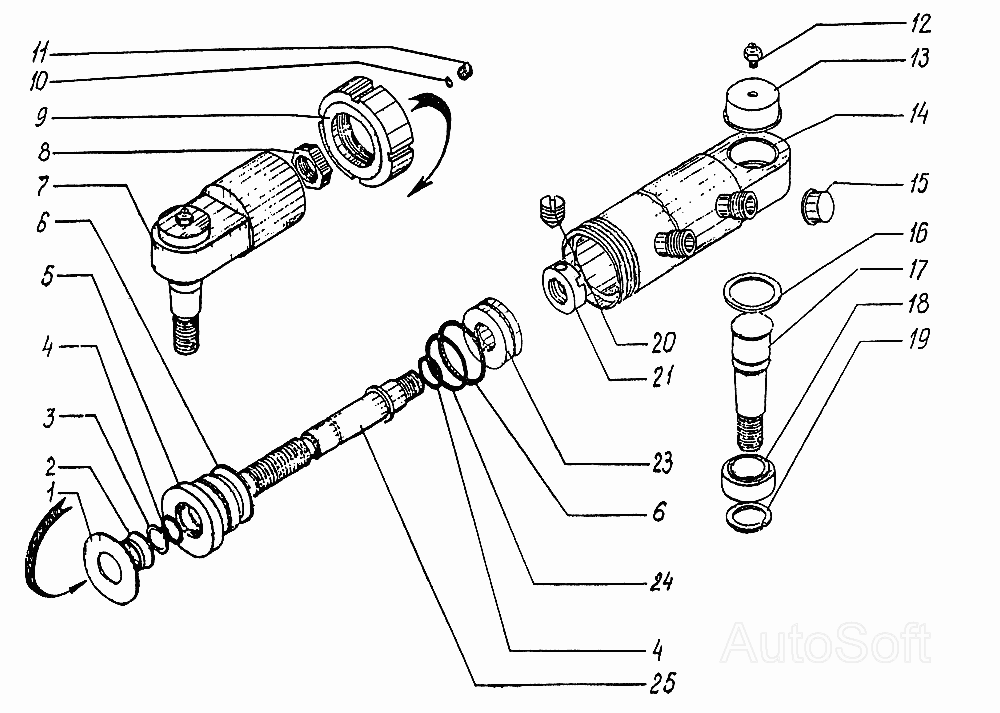 11
10
9
8
7
6
5
4
3
2
1
12
13
14
15
16
17
18
19
20
21
23
6
24
4
25
AutoSoft