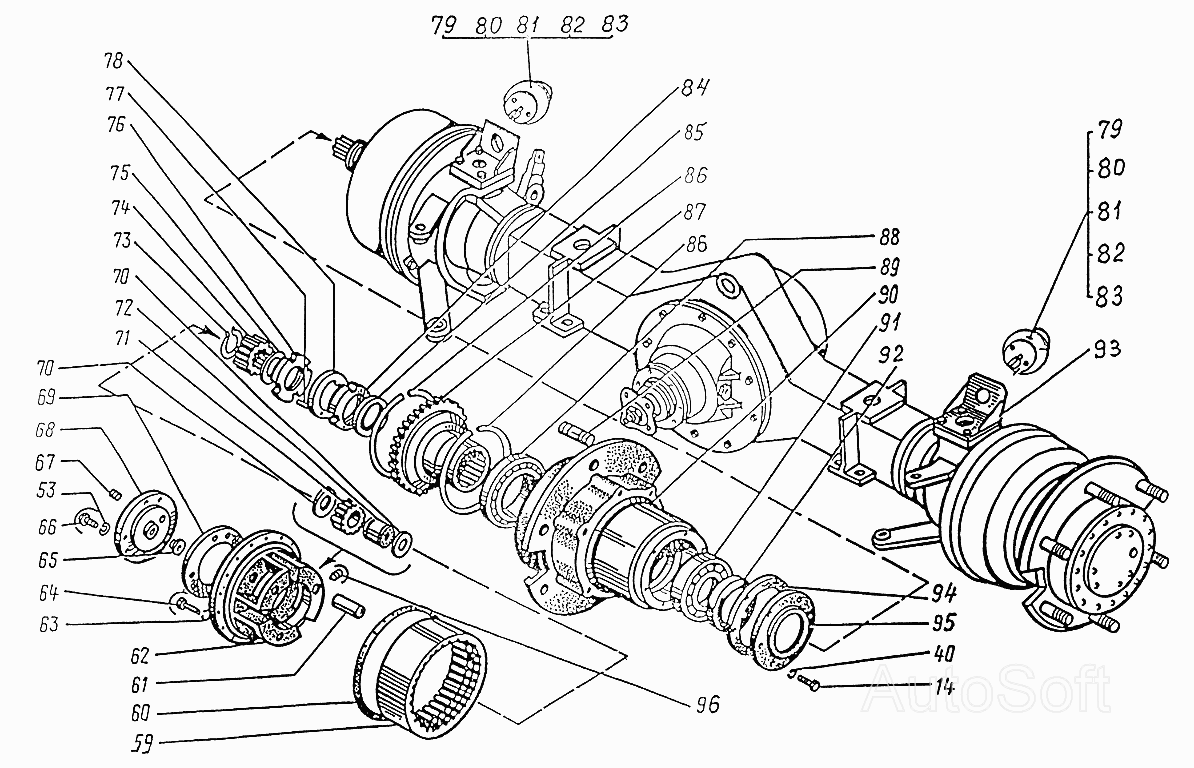 79 80 81 82 83

78
77
76
75
74
73
70
72
71
70
69
68
67
53
66
65
64
63
62
61
60
59

84
85
86
87
86
88
89
90
91
92
93

79
80
81
82
83

94
95
40
14
96

AutoSoft